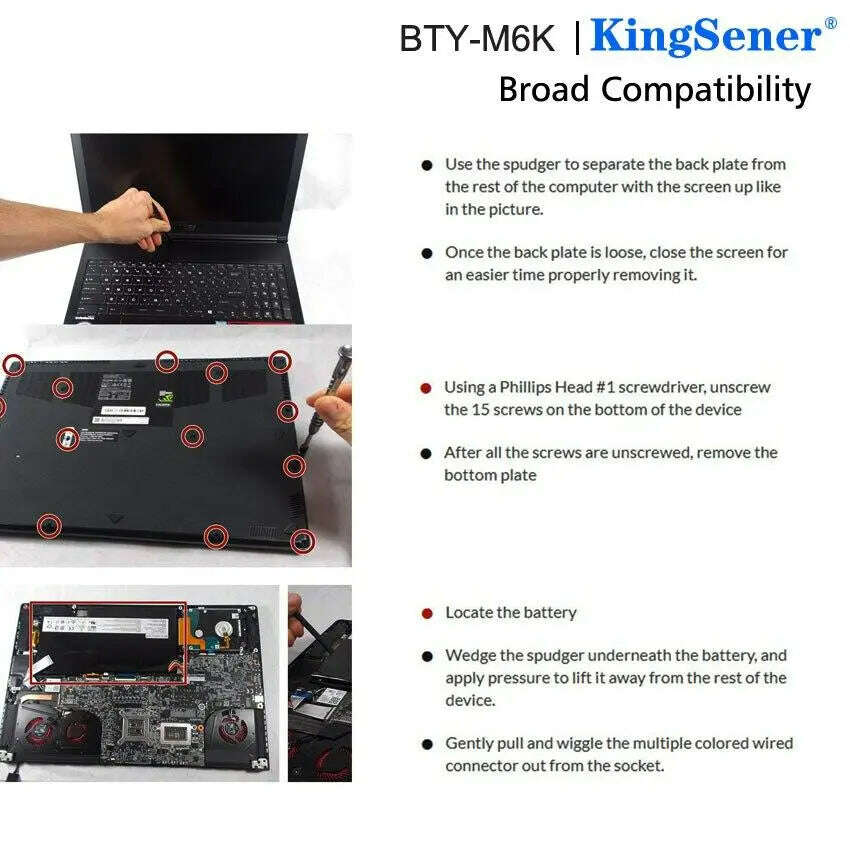 BTY-M6K | KingSener®

Broad Compatibility

● Use the spudger to separate the back plate from the rest of the computer with the screen up like in the picture.

● Once the back plate is loose, close the screen for an easier time properly removing it.

● Using a Phillips Head #1 screwdriver, unscrew the 15 screws on the bottom of the device

● After all the screws are unscrewed, remove the bottom plate

● Locate the battery

● Wedge the spudger underneath the battery, and apply pressure to lift it away from the rest of the device.

● Gently pull and wiggle the multiple colored wired connector out from the socket.