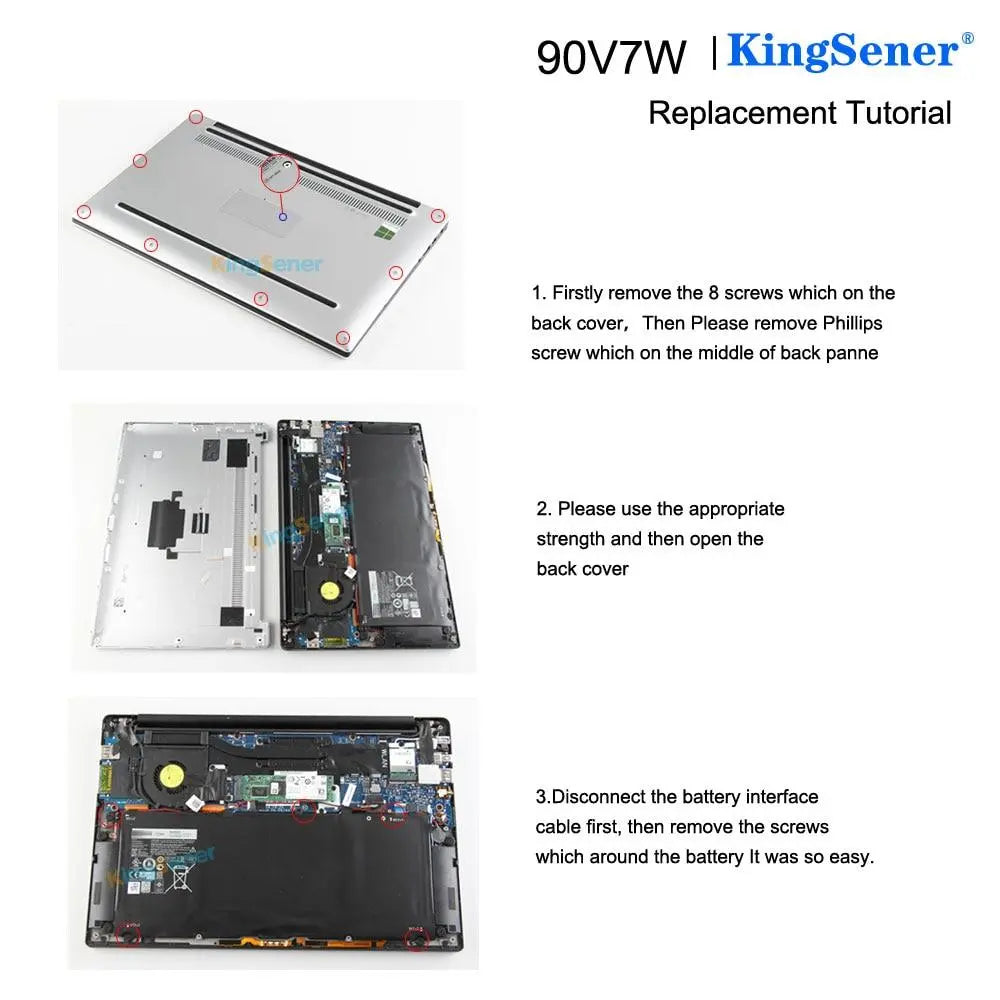 90V7W | KingSener®

Replacement Tutorial

KingSener

1. Firstly remove the 8 screws which on the back cover, Then Please remove Phillips screw which on the middle of back panne

KingSener

2. Please use the appropriate strength and then open the back cover

KingSener

3.Disconnect the battery interface cable first, then remove the screws which around the battery It was so easy.