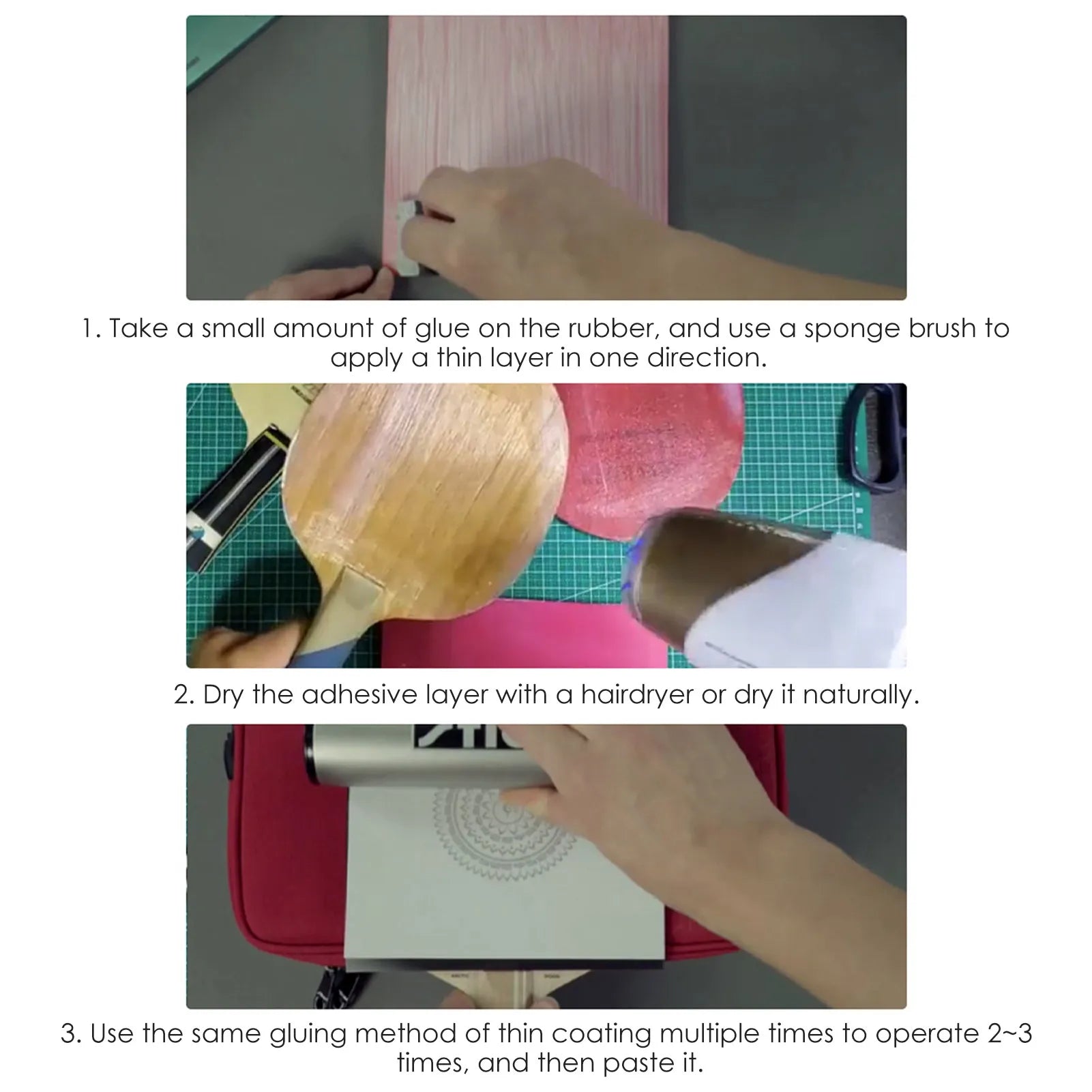 1. Take a small amount of glue on the rubber, and use a sponge brush to apply a thin layer in one direction.

2. Dry the adhesive layer with a hairdryer or dry it naturally.

3. Use the same gluing method of thin coating multiple times to operate 2~3 times, and then paste it.