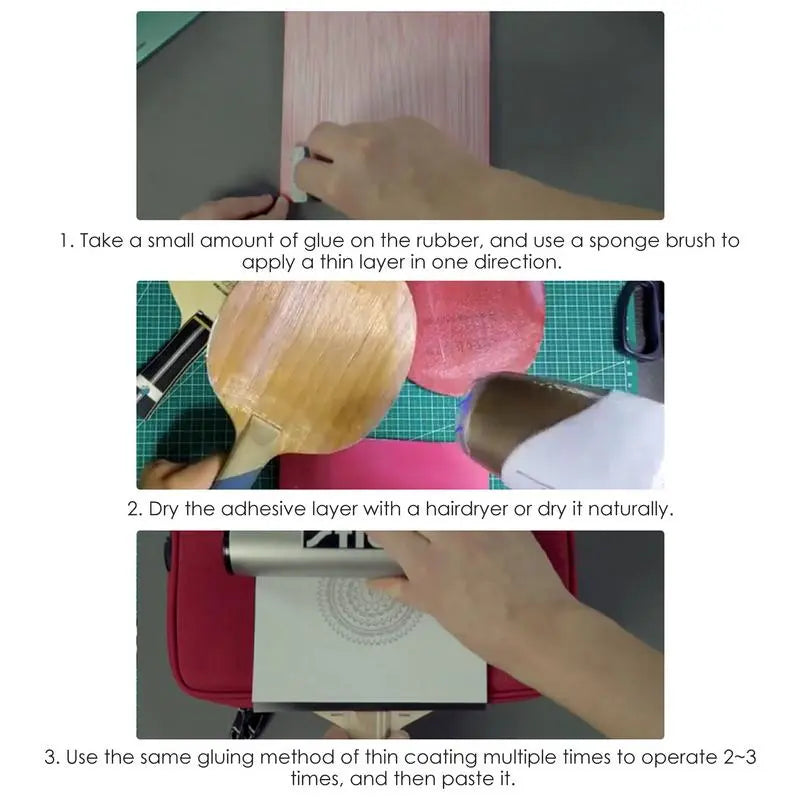 1. Take a small amount of glue on the rubber, and use a sponge brush to apply a thin layer in one direction.

2. Dry the adhesive layer with a hairdryer or dry it naturally.

3. Use the same gluing method of thin coating multiple times to operate 2~3 times, and then paste it.