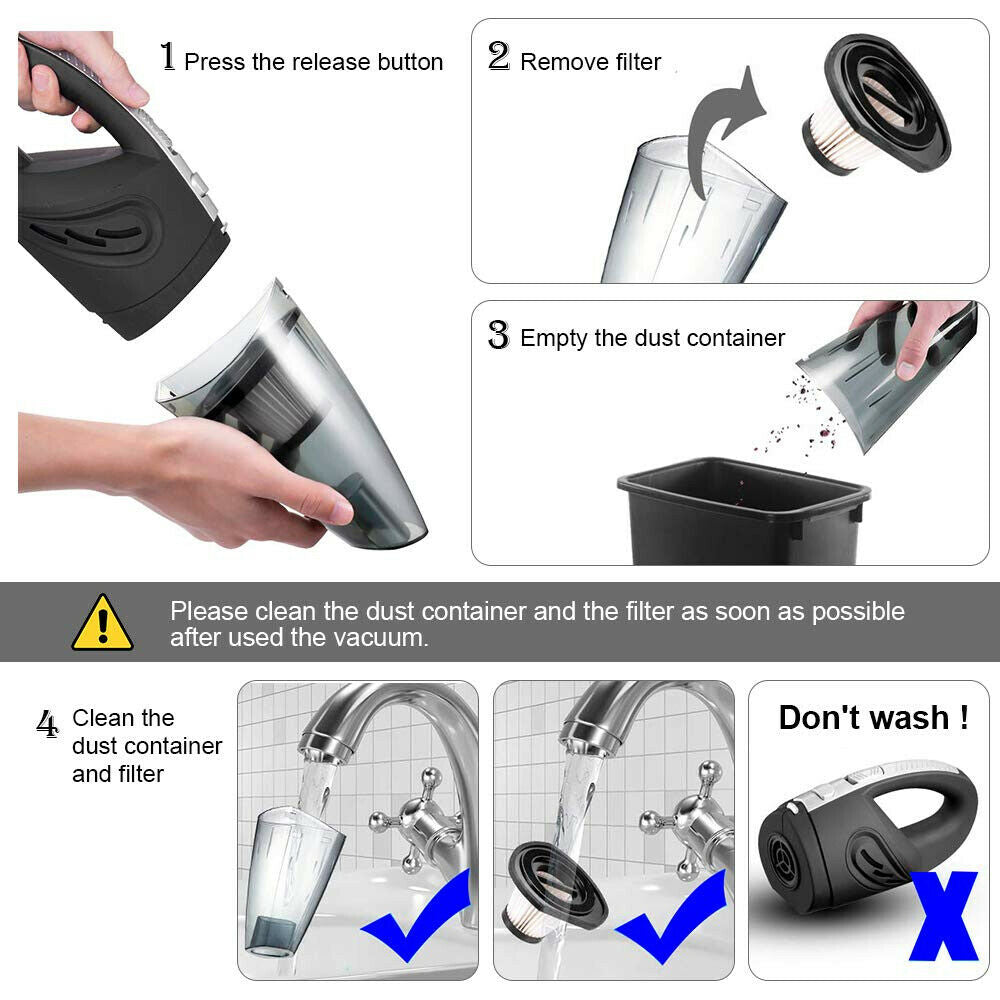 1 Press the release button

2 Remove filter

3 Empty the dust container

Please clean the dust container and the filter as soon as possible after used the vacuum.

4 Clean the dust container and filter

Don't wash !

X