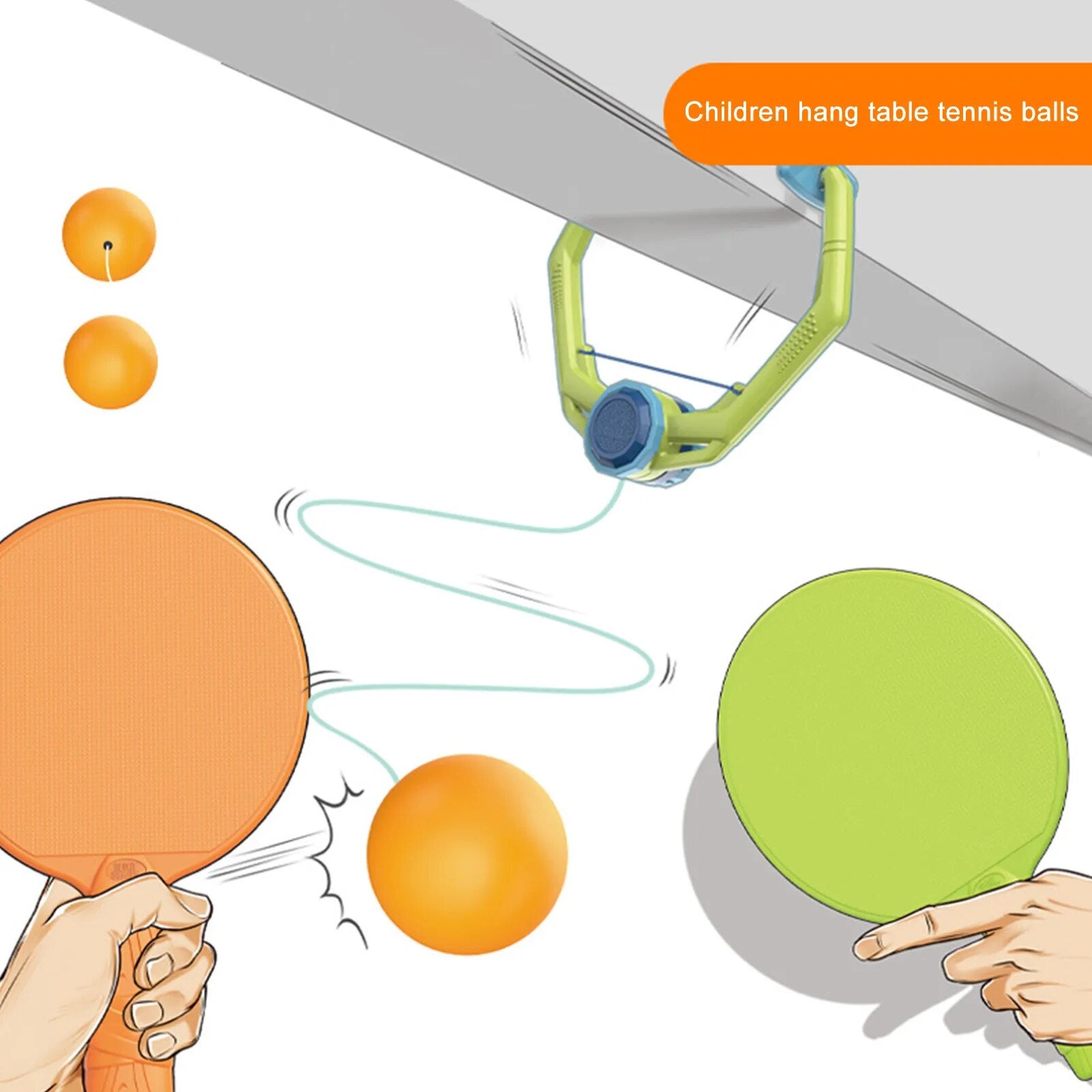 Children hang table tennis balls