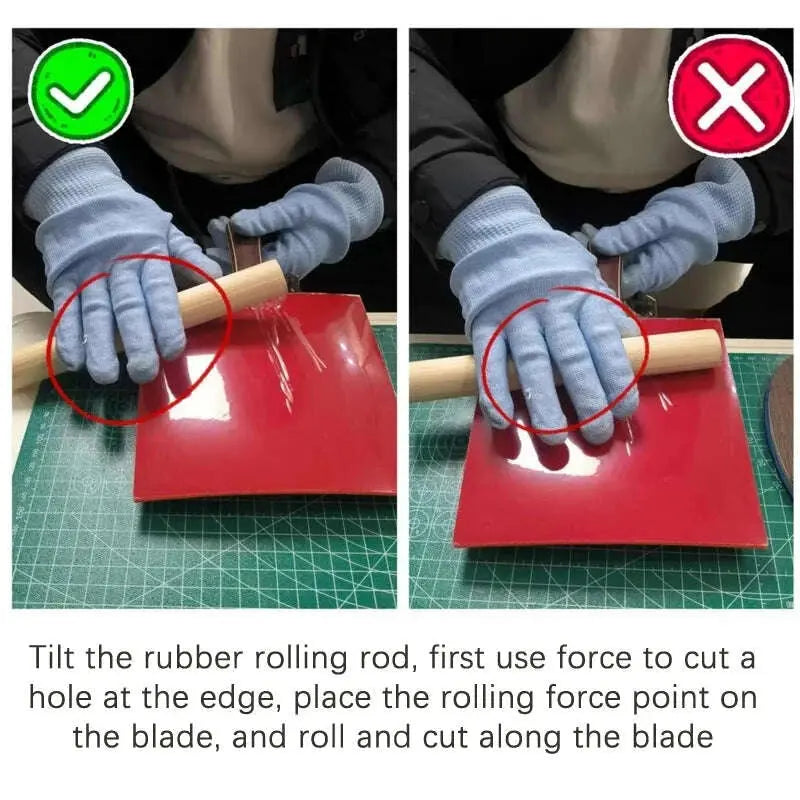 Tilt the rubber rolling rod, first use force to cut a hole at the edge, place the rolling force point on the blade, and roll and cut along the blade