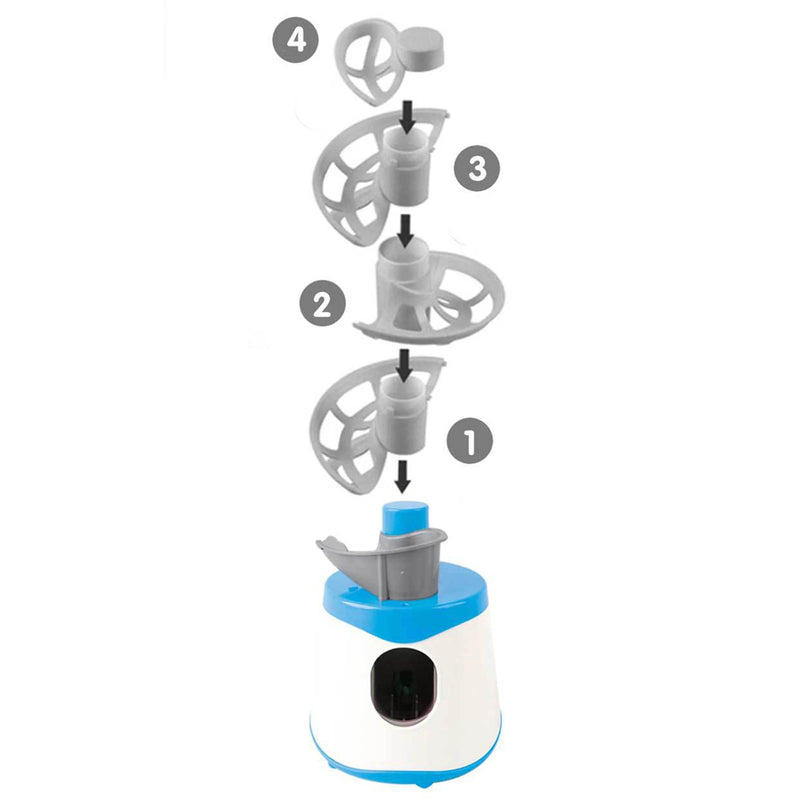 4
3
2
1