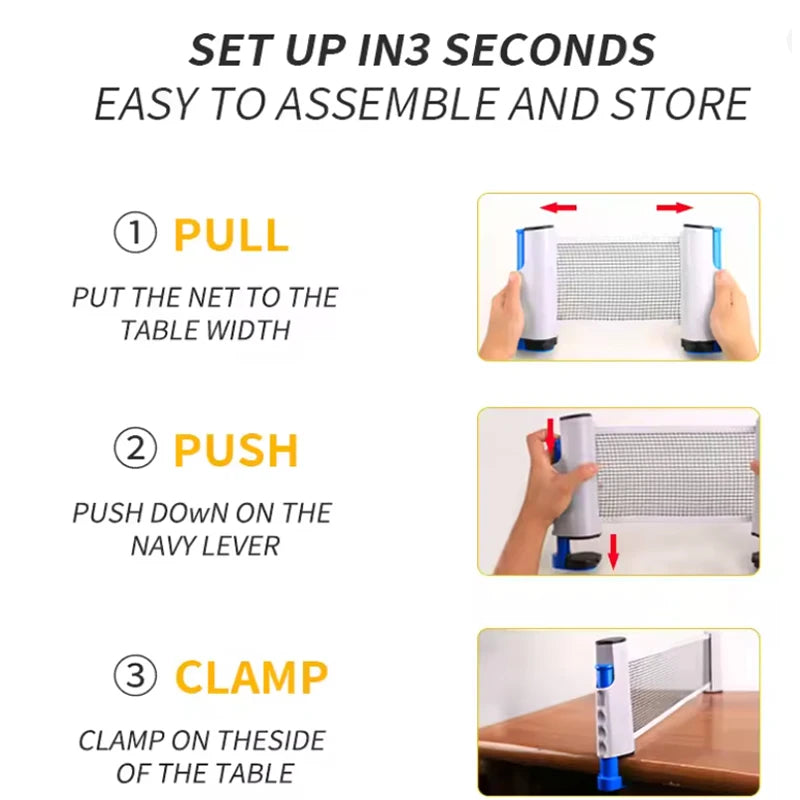 SET UP IN3 SECONDS
EASY TO ASSEMBLE AND STORE

① PULL

PUT THE NET TO THE TABLE WIDTH

② PUSH

PUSH DOwN ON THE NAVY LEVER

③ CLAMP

CLAMP ON THESIDE OF THE TABLE