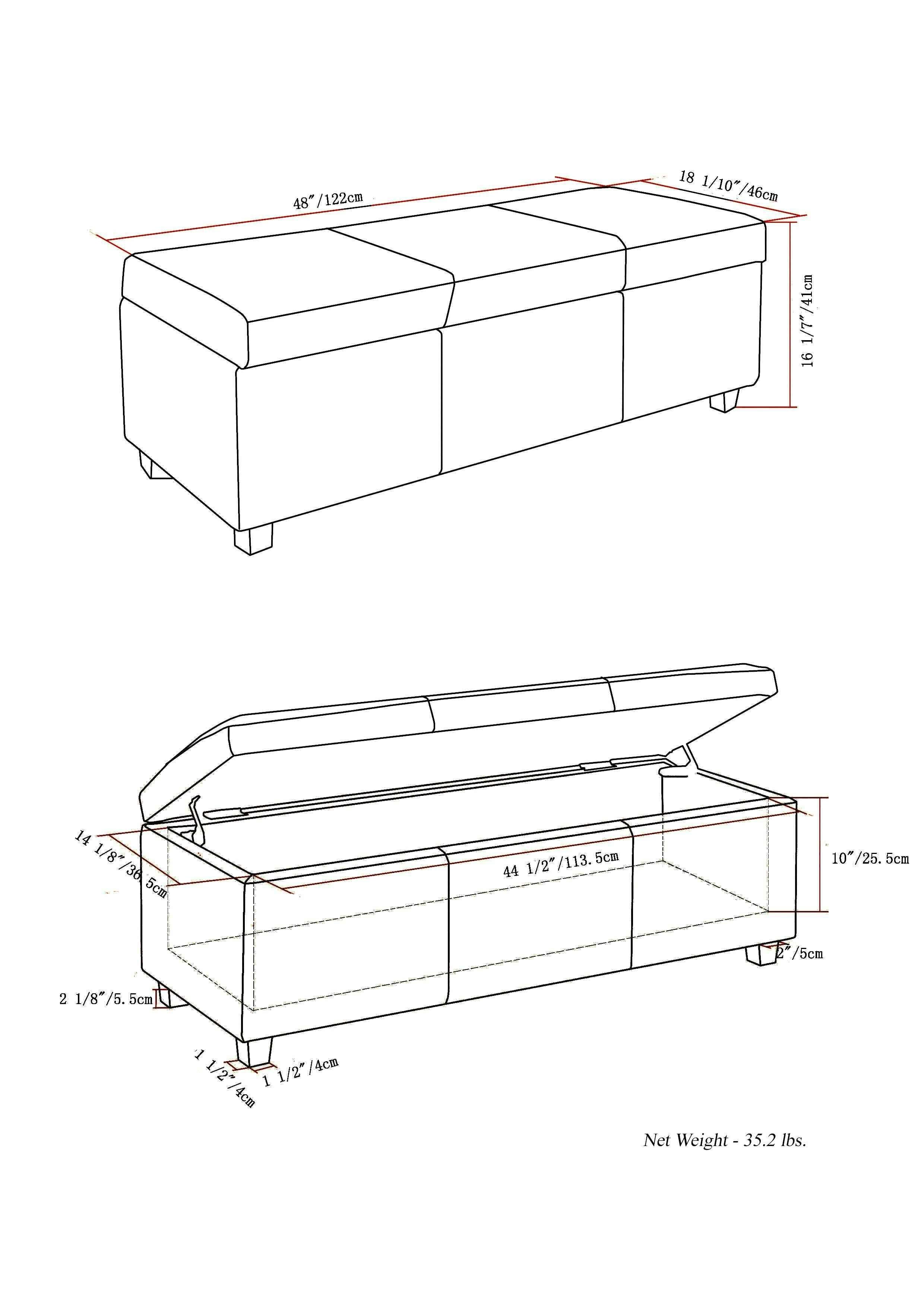 48″/122cm

18 1/10″/46cm

16 1/7″/41cm

14 1/8″/36.5cm

44 1/2″/113.5cm

10″/25.5cm

2″/5cm

2 1/8″/5.5cm

1 1/2″/4cm

1 1/2″/4cm

Net Weight - 35.2 lbs.