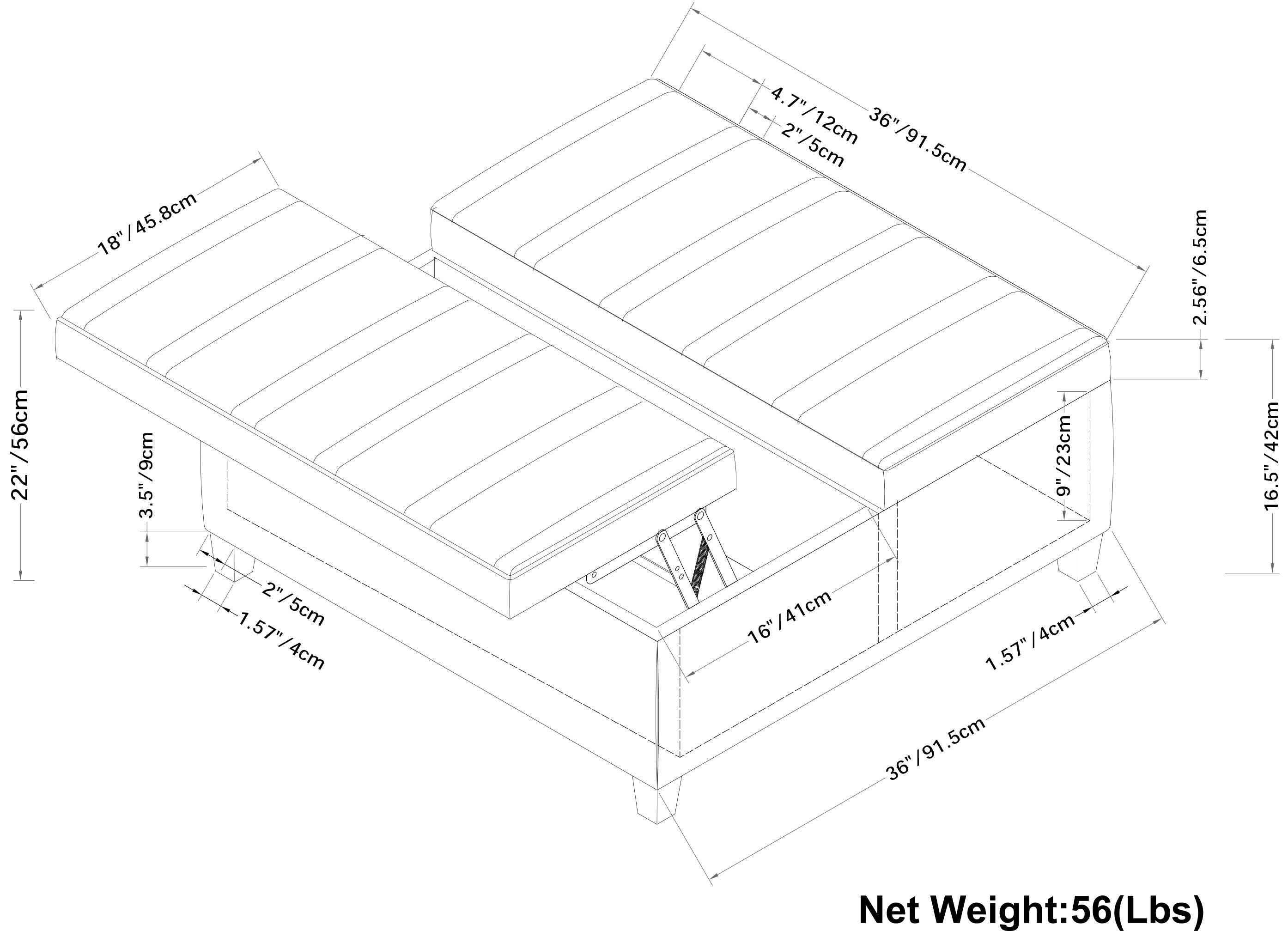 4.7"/12cm
2"/5cm
36"/91.5cm
18"/45.8cm
2.56"/6.5cm
22"/56cm
3.5"/9cm
9"/23cm
16.5"/42cm
2"/5cm
1.57"/4cm
16"/41cm
1.57"/4cm
36"/91.5cm
Net Weight:56(Lbs)