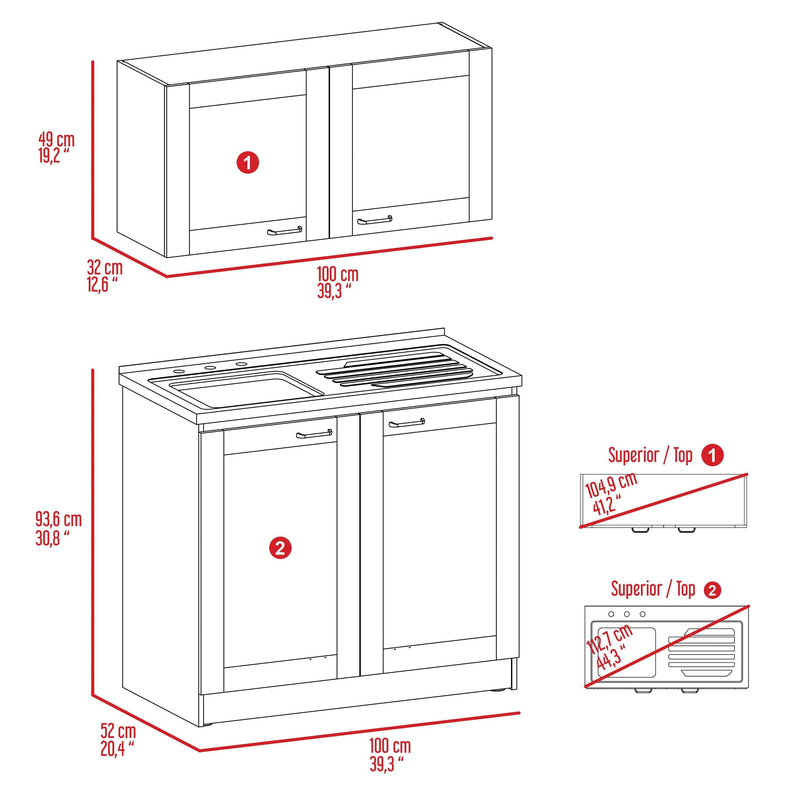 49 cm
19,2 "

1

32 cm
12,6 "

100 cm
39,3 "

93,6 cm
30,8 "

2

52 cm
20,4 "

100 cm
39,3 "

Superior / Top 1

104,9 cm
41,2 "

Superior / Top 2

112,7 cm
44,3 "