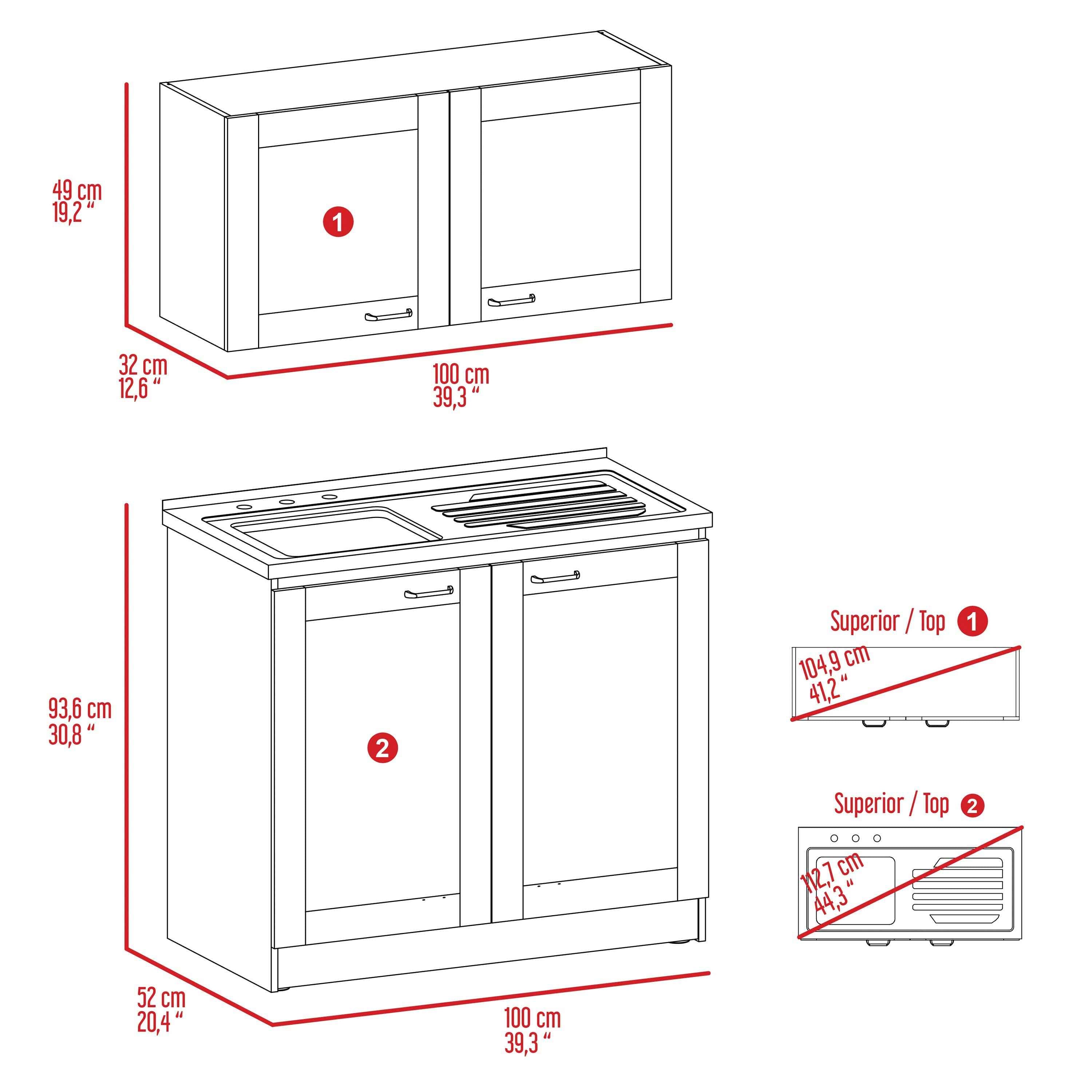 49 cm
19,2 “

1

32 cm
12,6 “

100 cm
39,3 “

93,6 cm
30,8 “

2

52 cm
20,4 “

100 cm
39,3 “

Superior / Top 1

104,9 cm
41,2 “

Superior / Top 2

112,7 cm
44,3 “