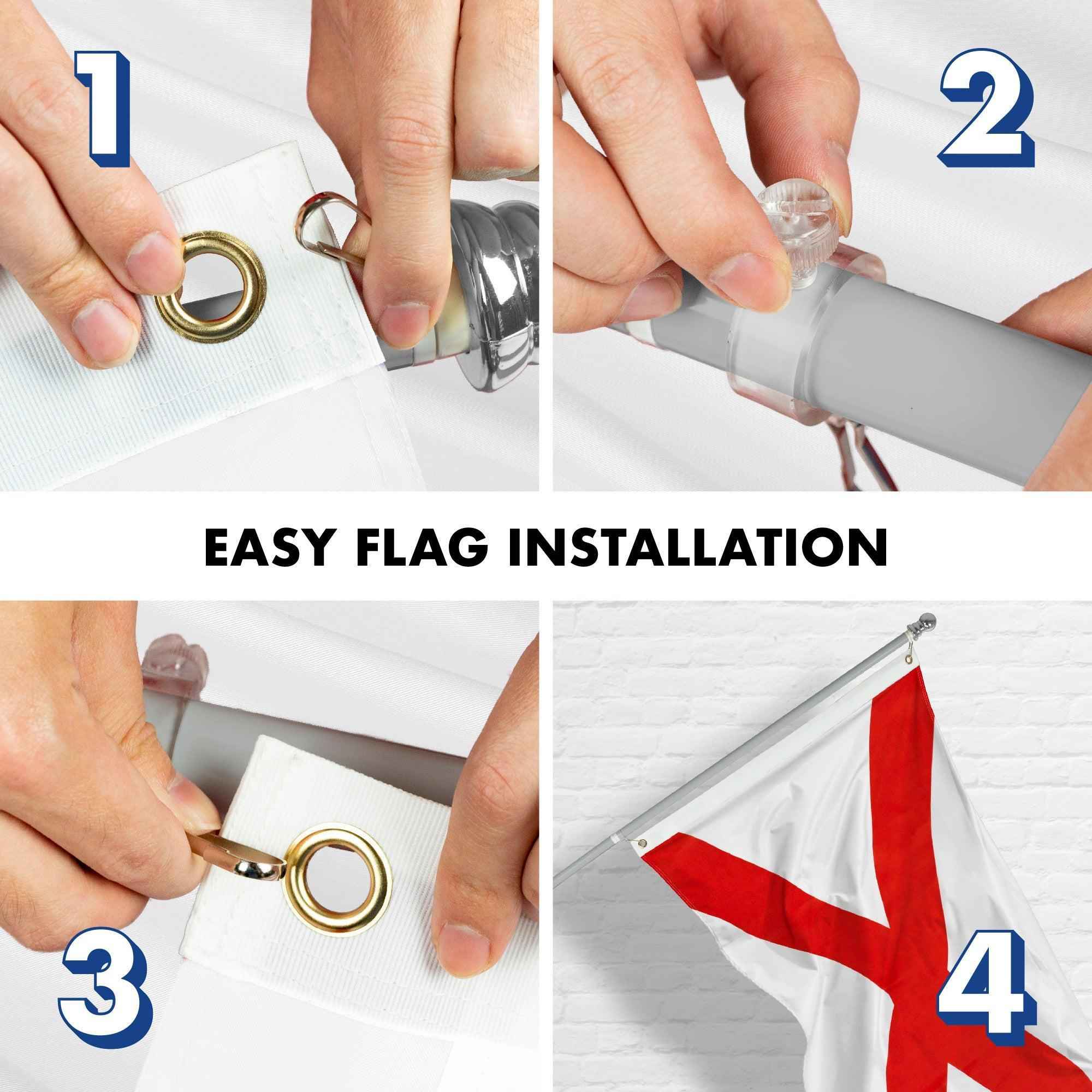 1

2

EASY FLAG INSTALLATION

3

4