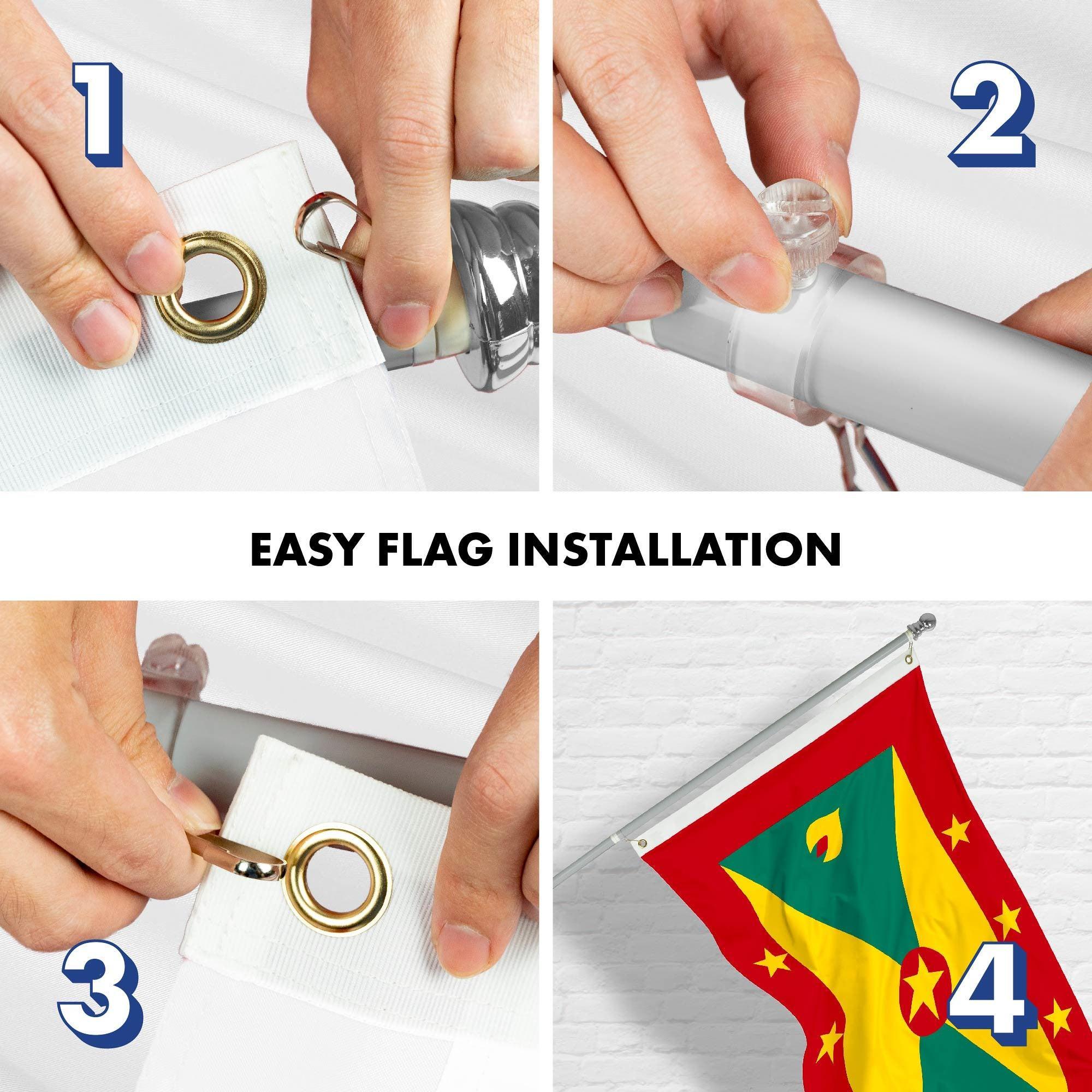 1

2

EASY FLAG INSTALLATION

3

4