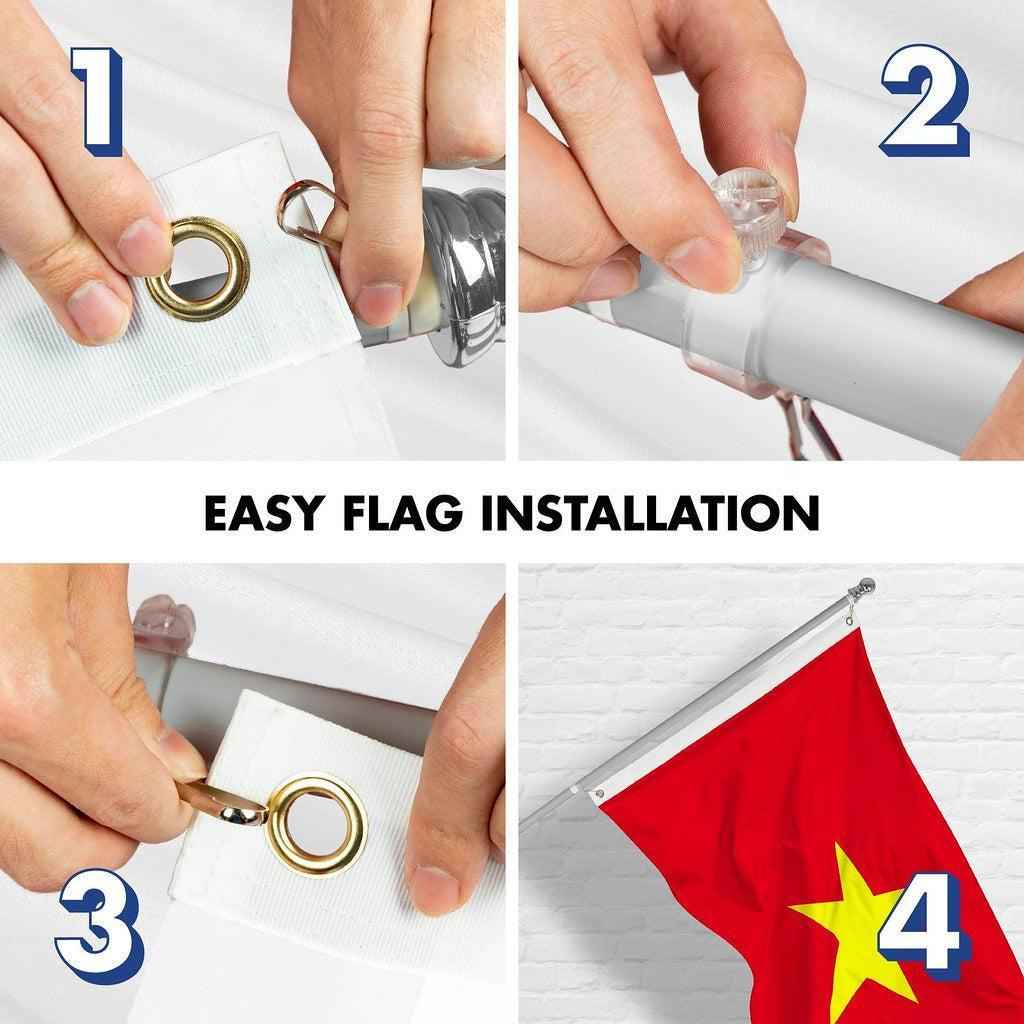 1

2

EASY FLAG INSTALLATION

3

4