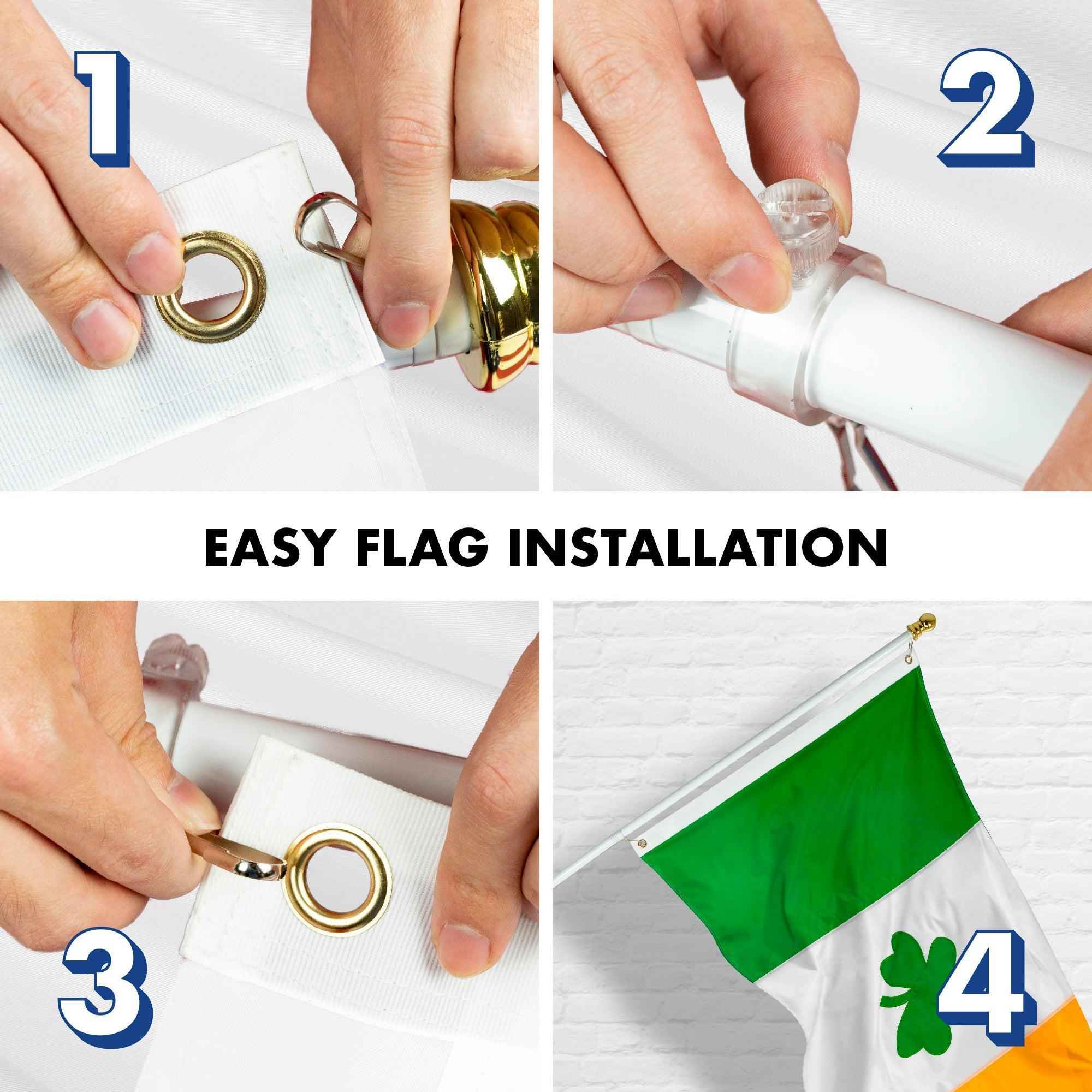 1

2

EASY FLAG INSTALLATION

3

4