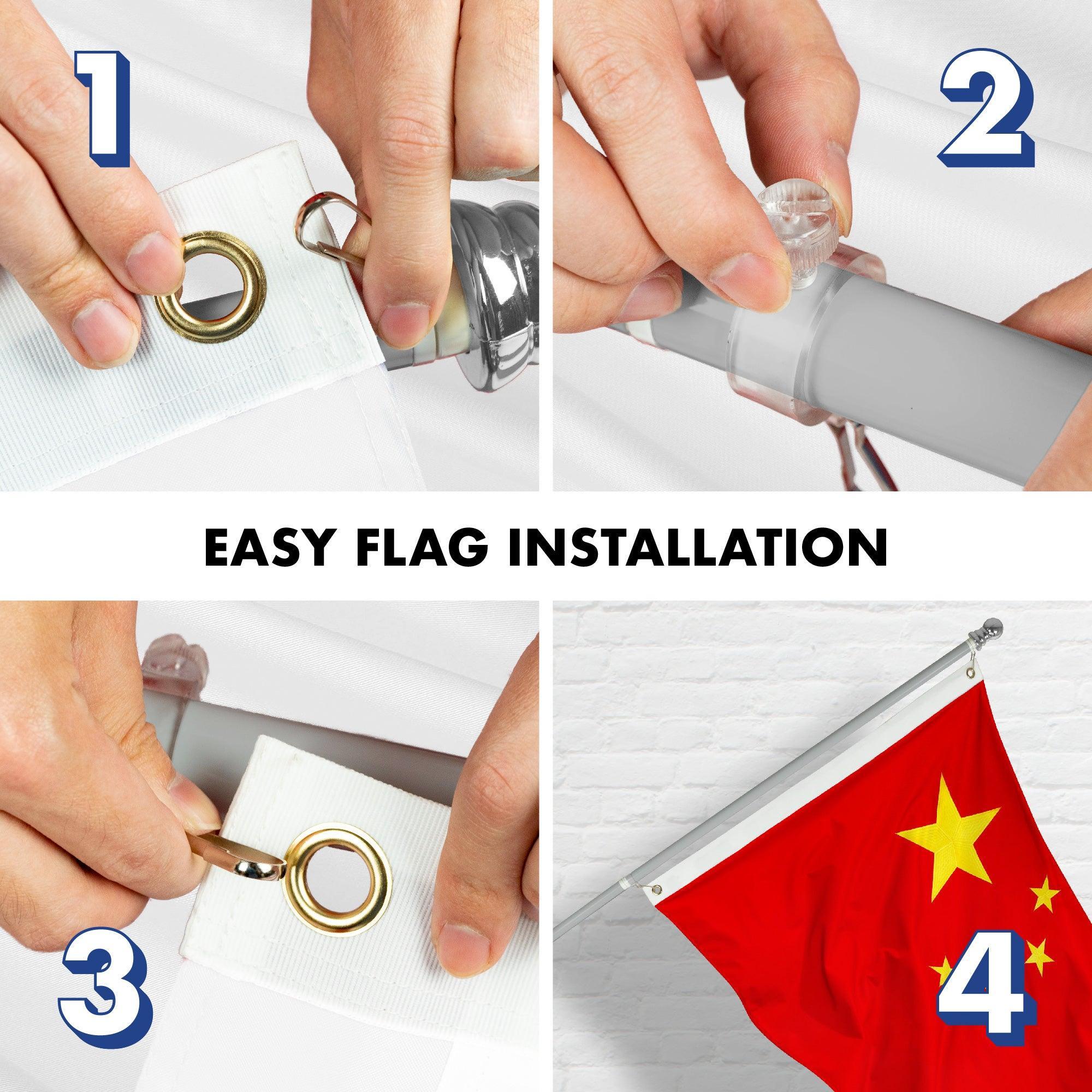 1

2

EASY FLAG INSTALLATION

3

4