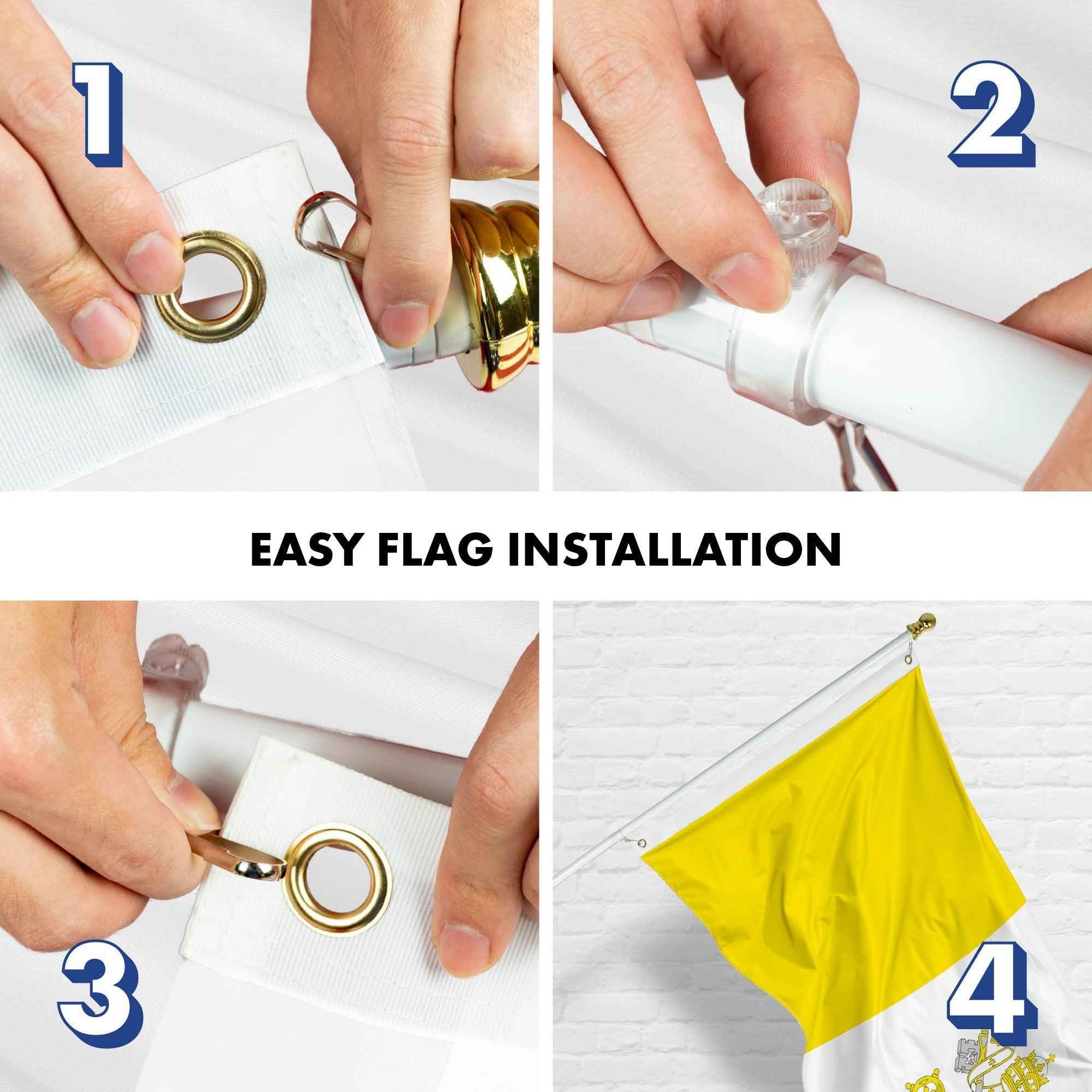 1

2

EASY FLAG INSTALLATION

3

4