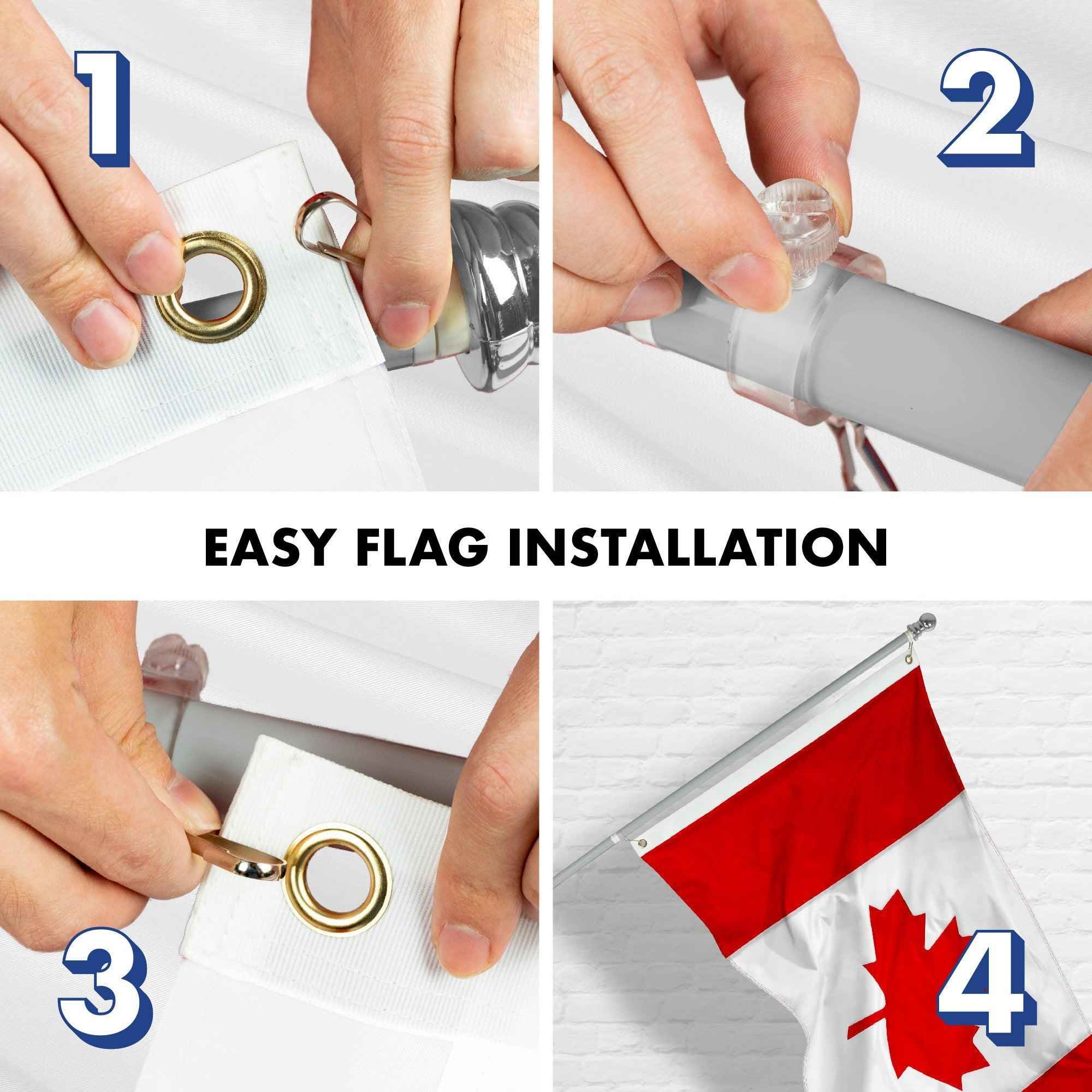 1

2

EASY FLAG INSTALLATION

3

4