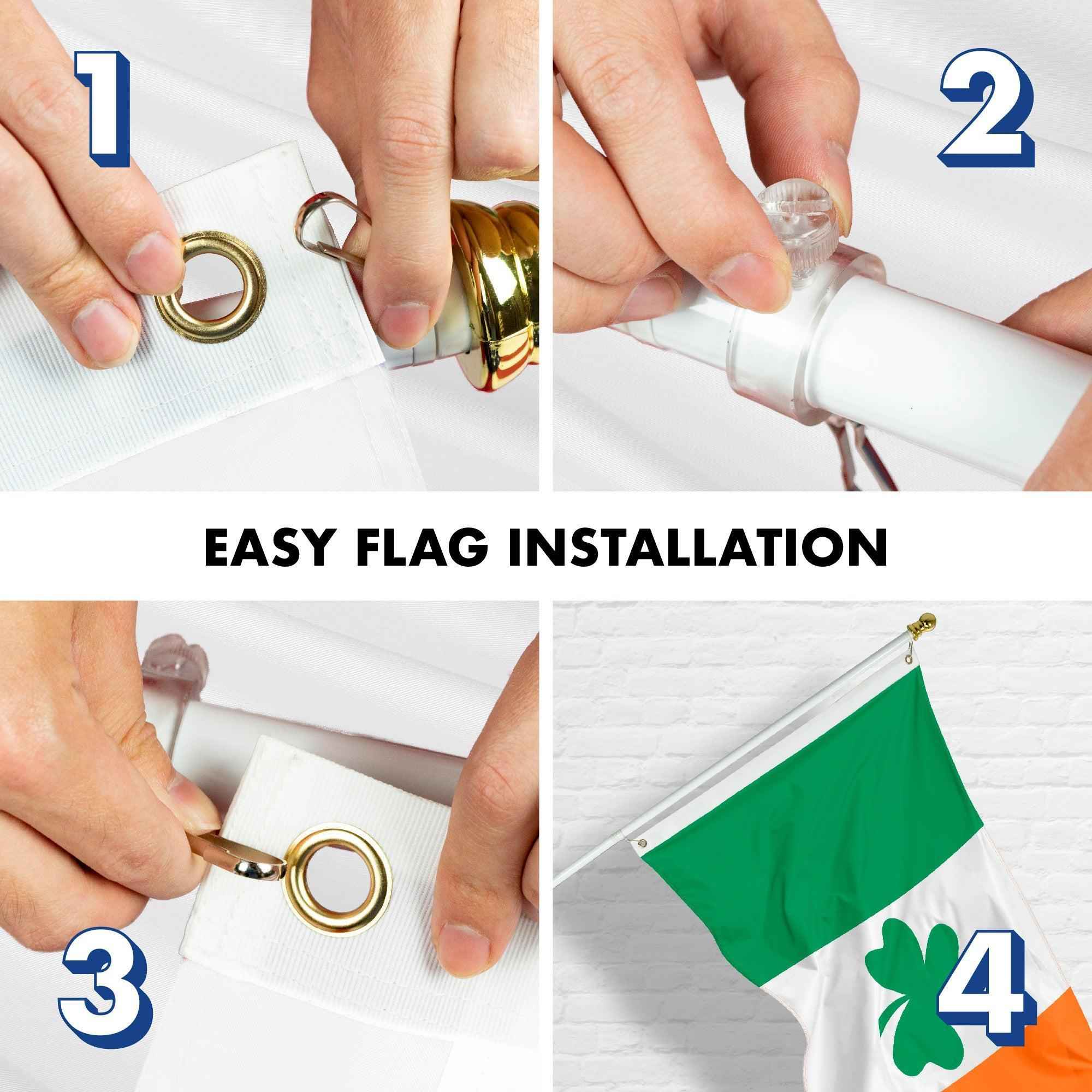 1

2

EASY FLAG INSTALLATION

3

4