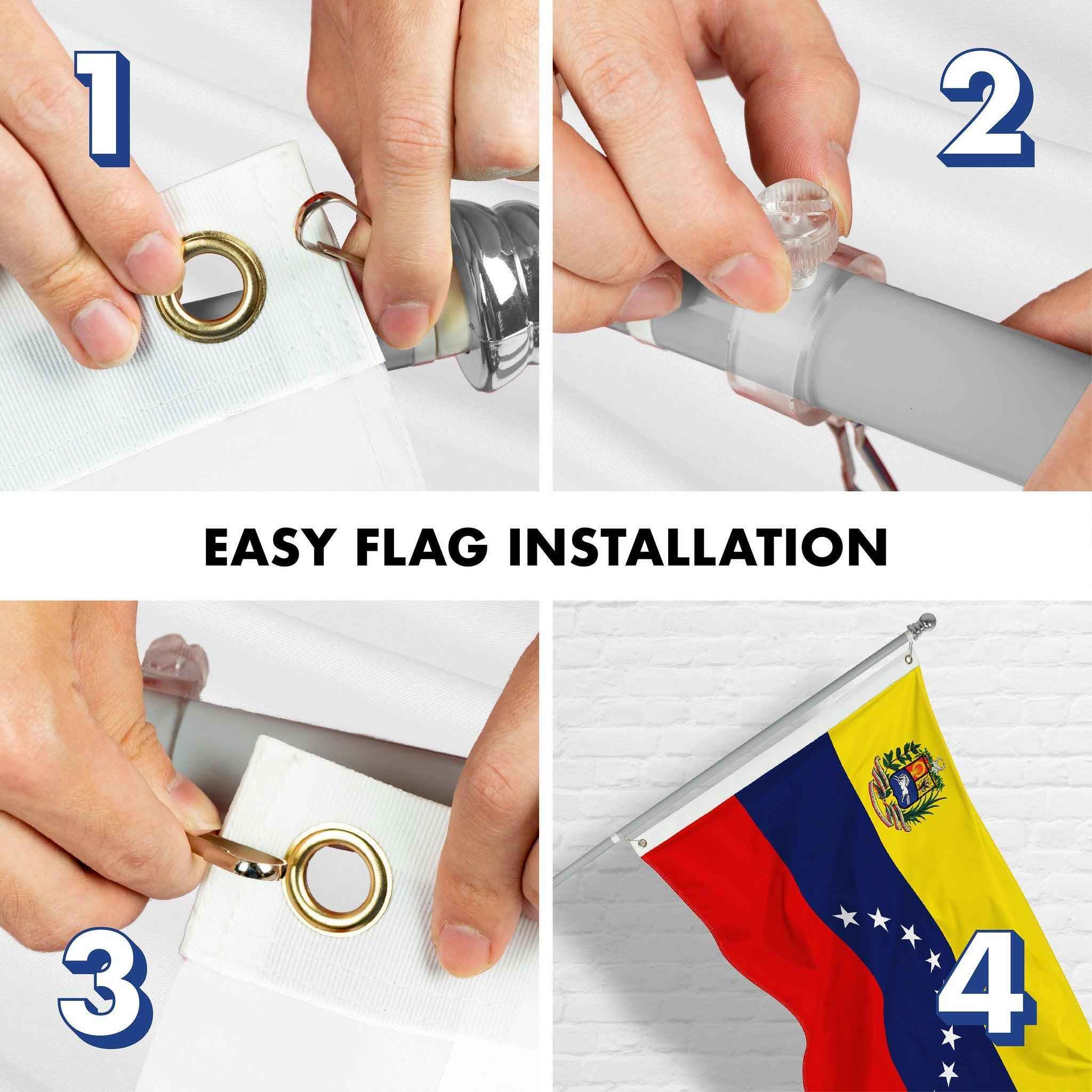 1

2

EASY FLAG INSTALLATION

3

4