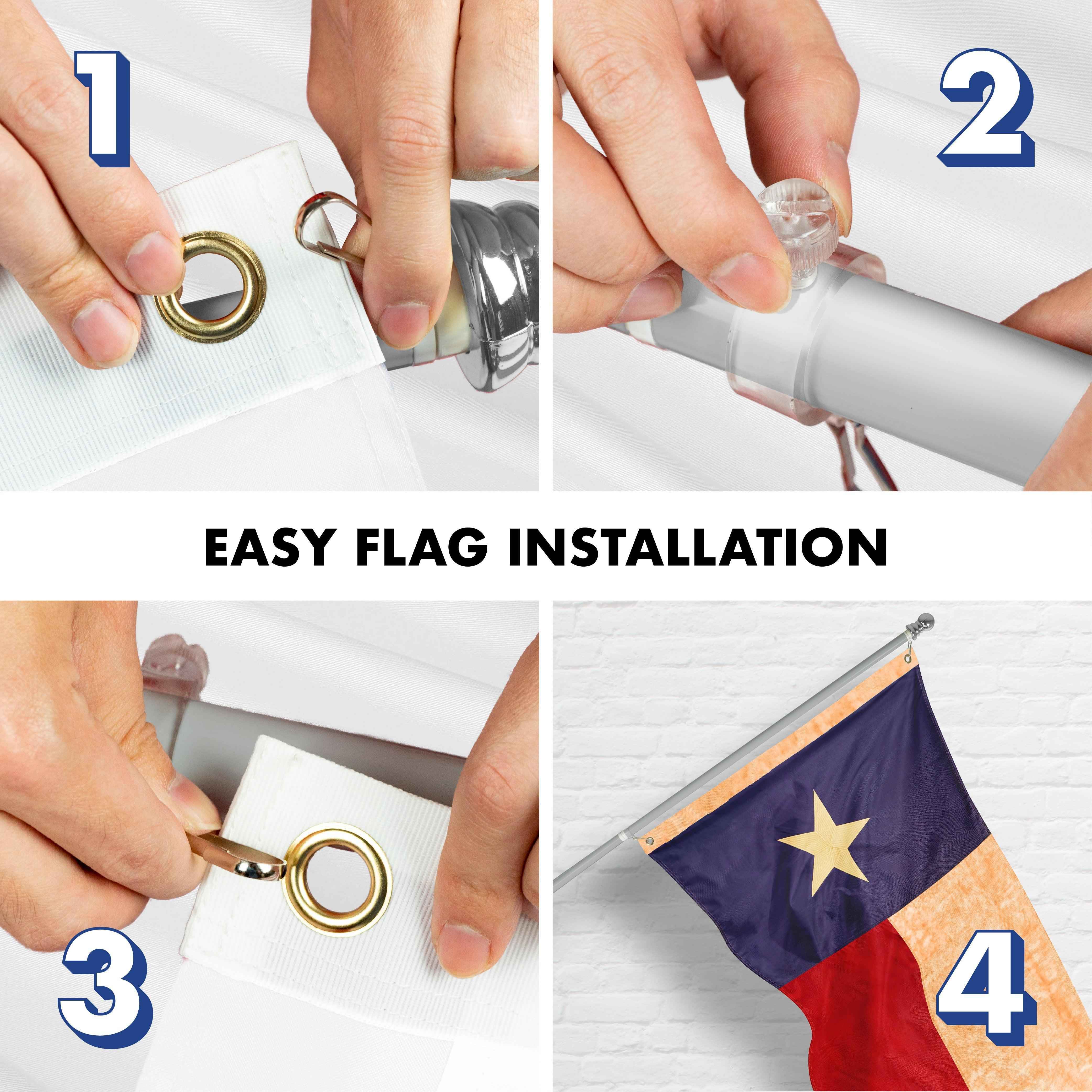 1

2

EASY FLAG INSTALLATION

3

4