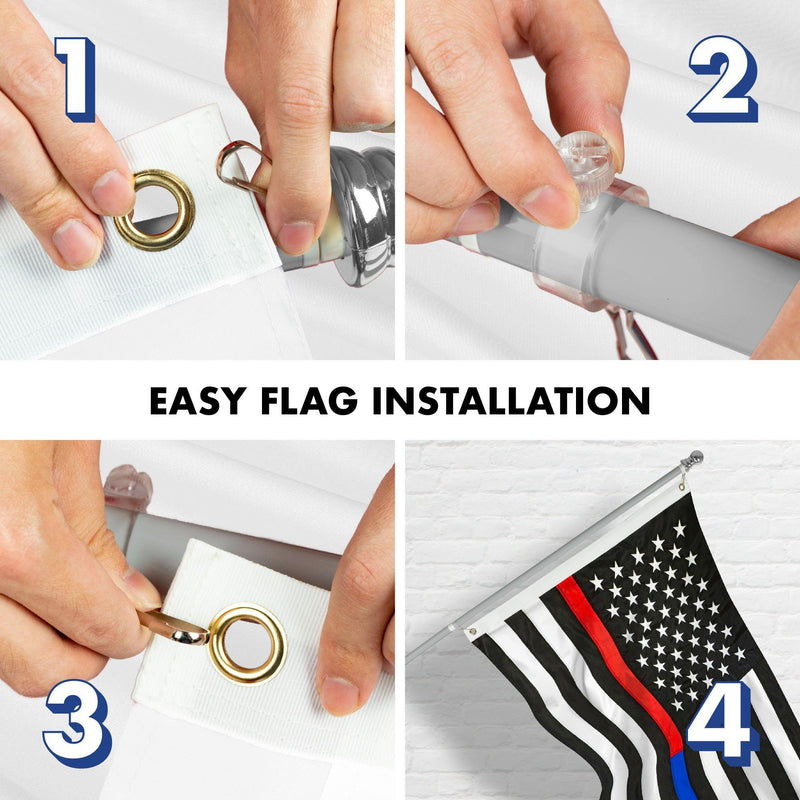 1

2

EASY FLAG INSTALLATION

3

4