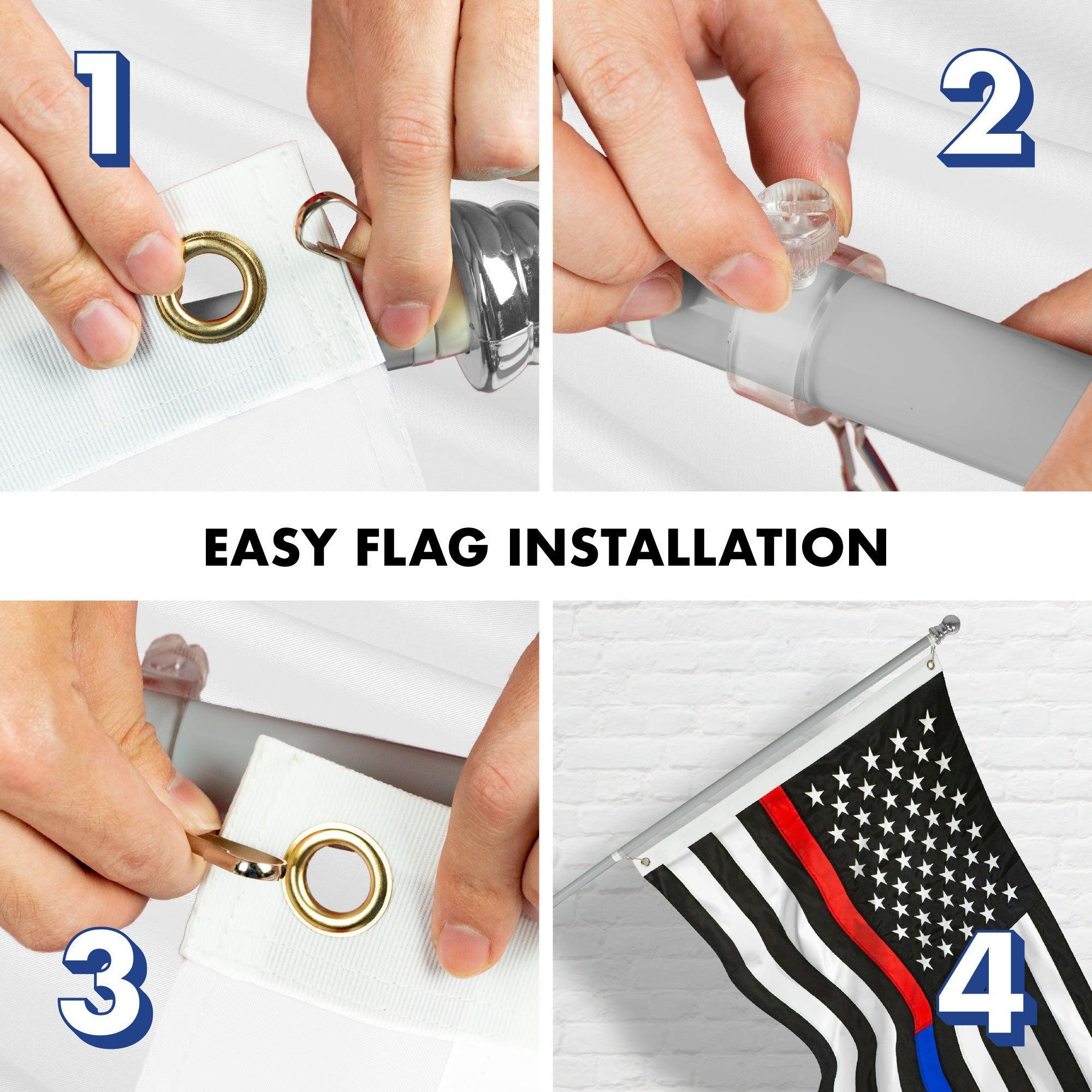 1

2

EASY FLAG INSTALLATION

3

4