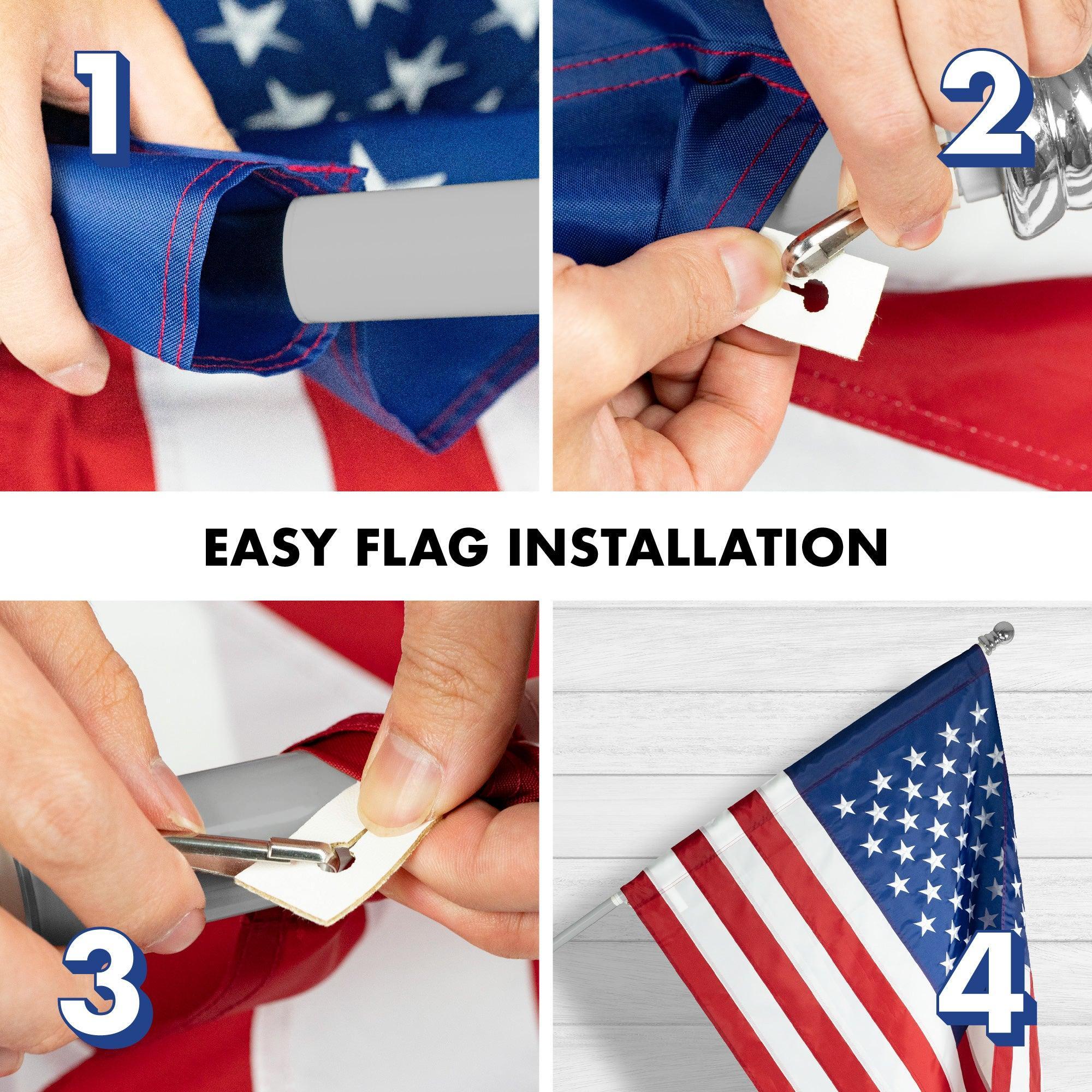 1

2

EASY FLAG INSTALLATION

3

4