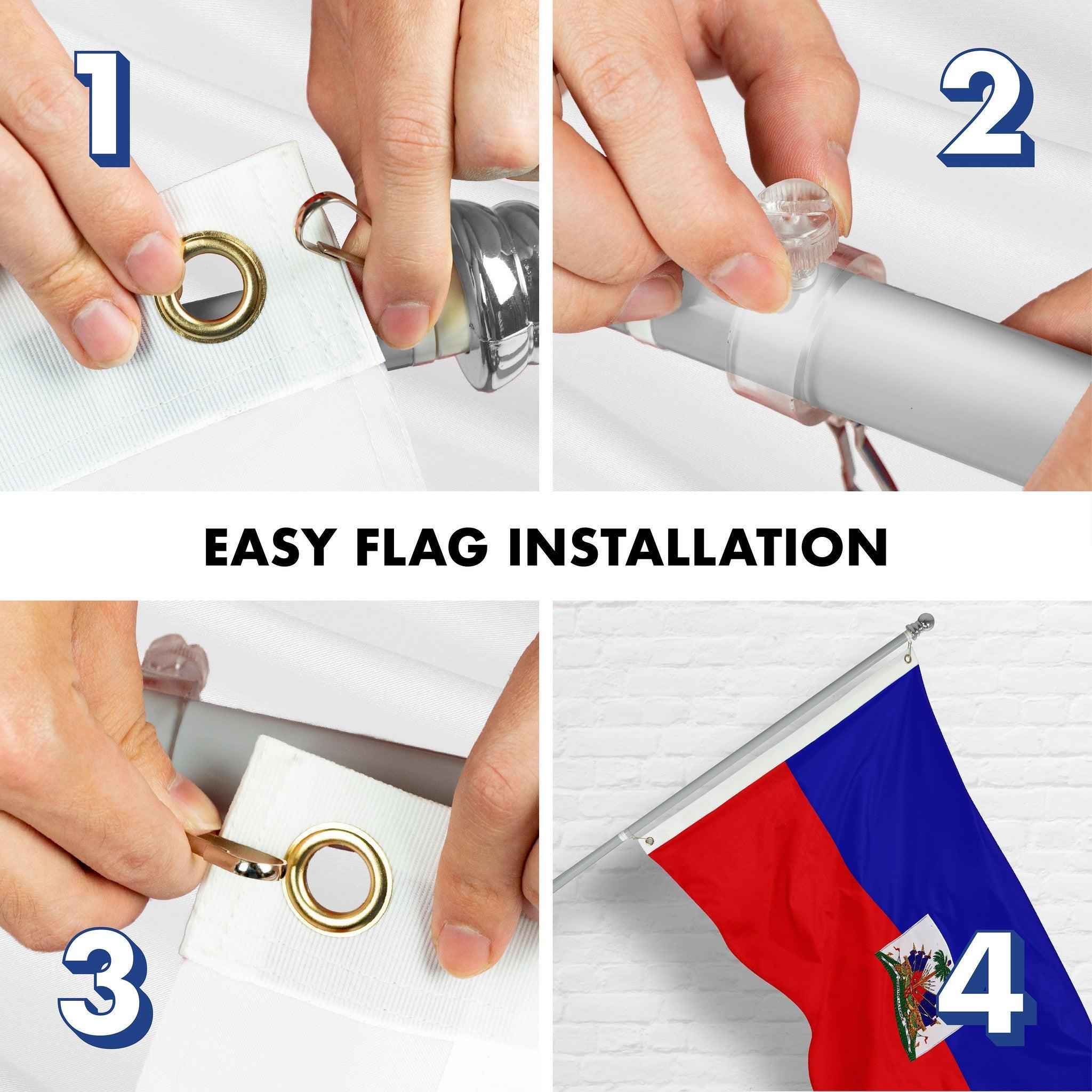 1

2

EASY FLAG INSTALLATION

3

4