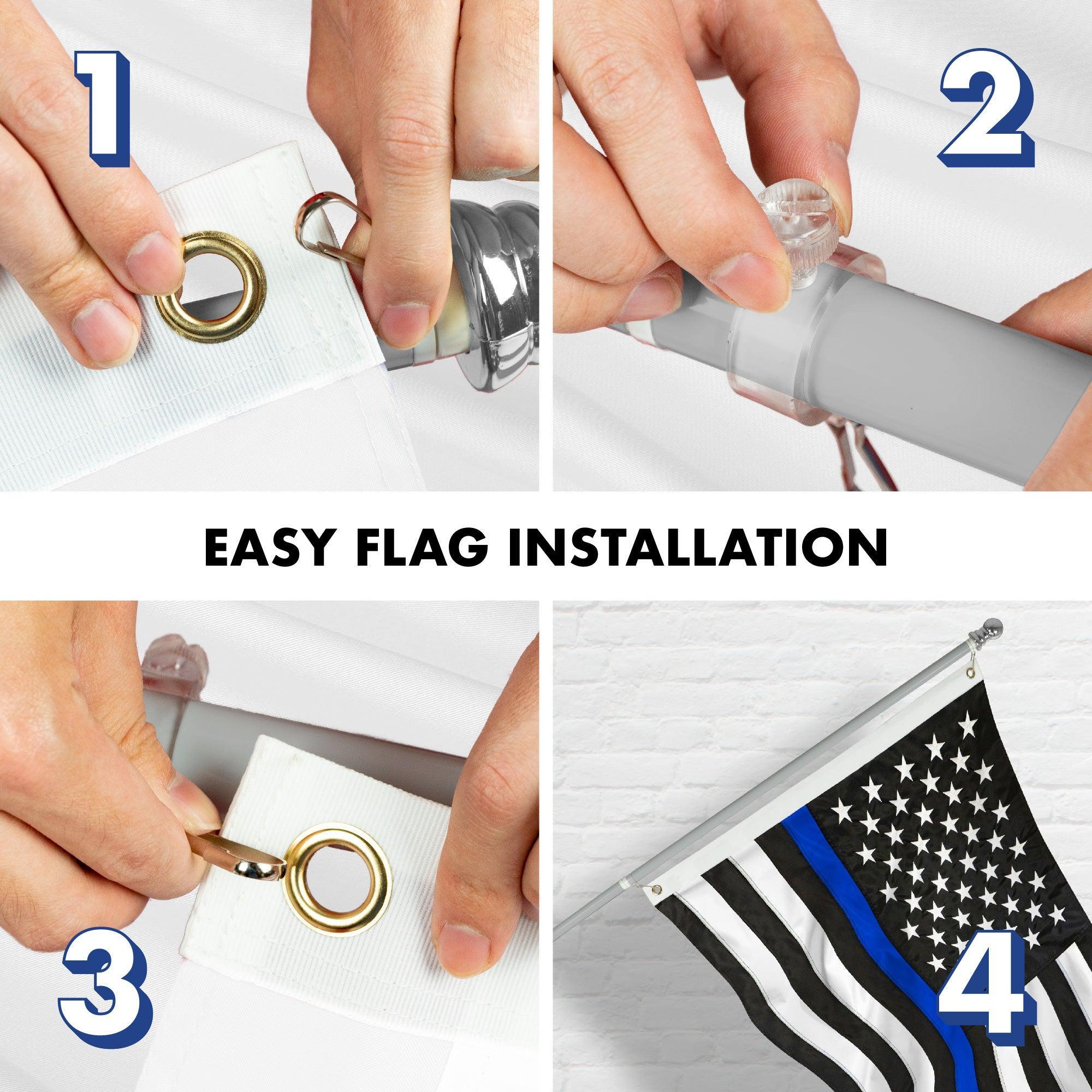 1

2

EASY FLAG INSTALLATION

3

4