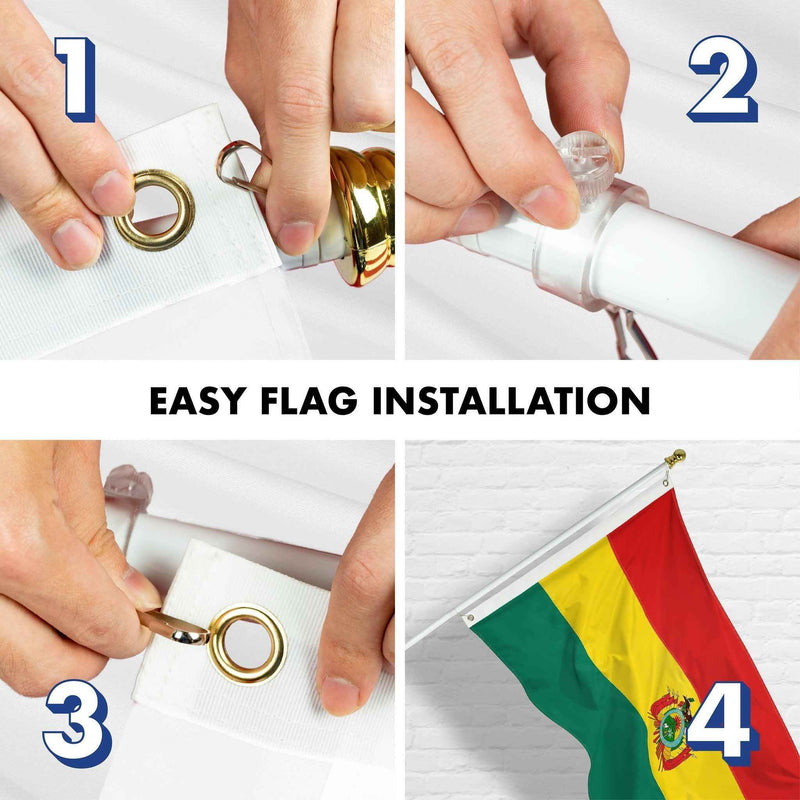 1

2

EASY FLAG INSTALLATION

3

4