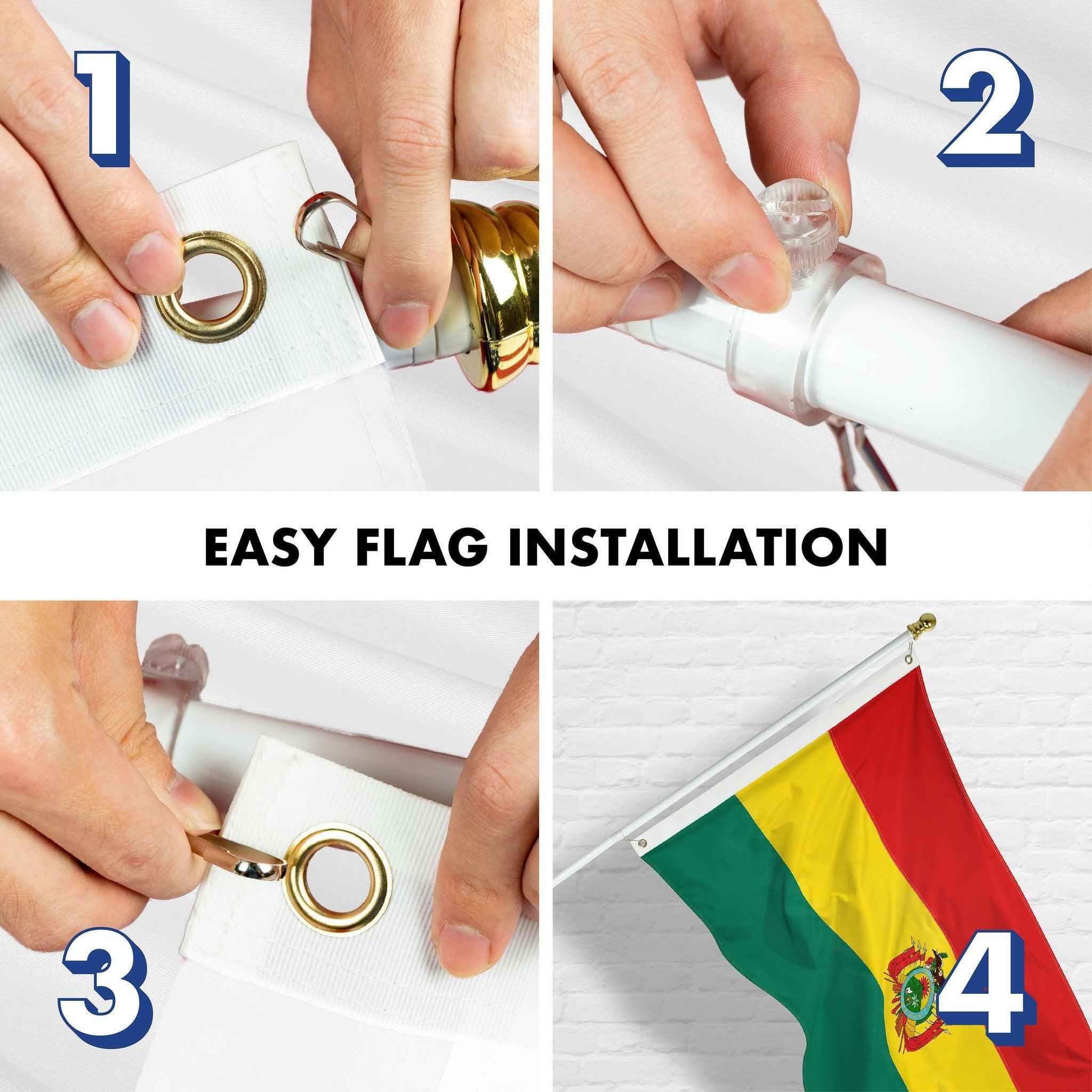 1

2

EASY FLAG INSTALLATION

3

4