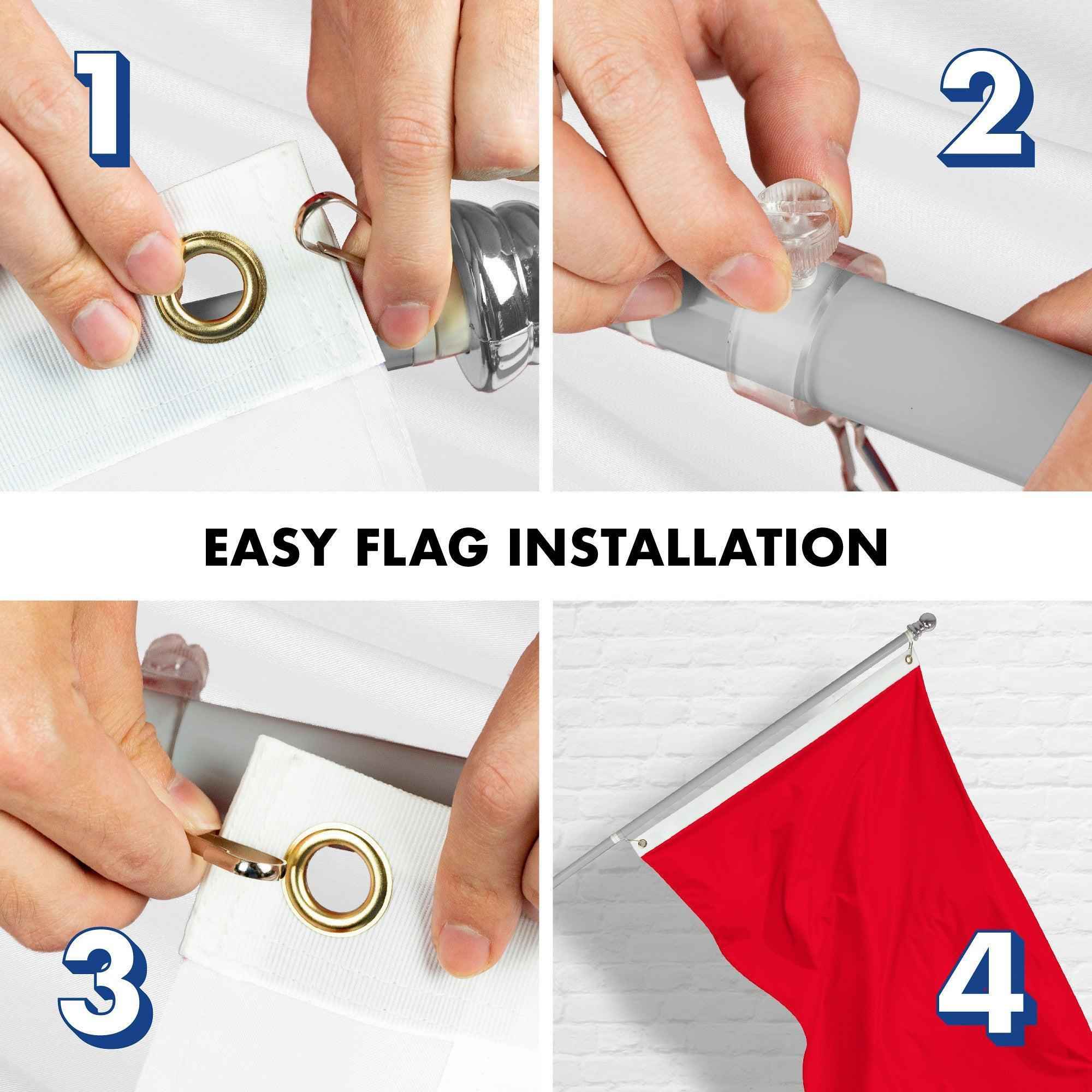 1

2

EASY FLAG INSTALLATION

3

4