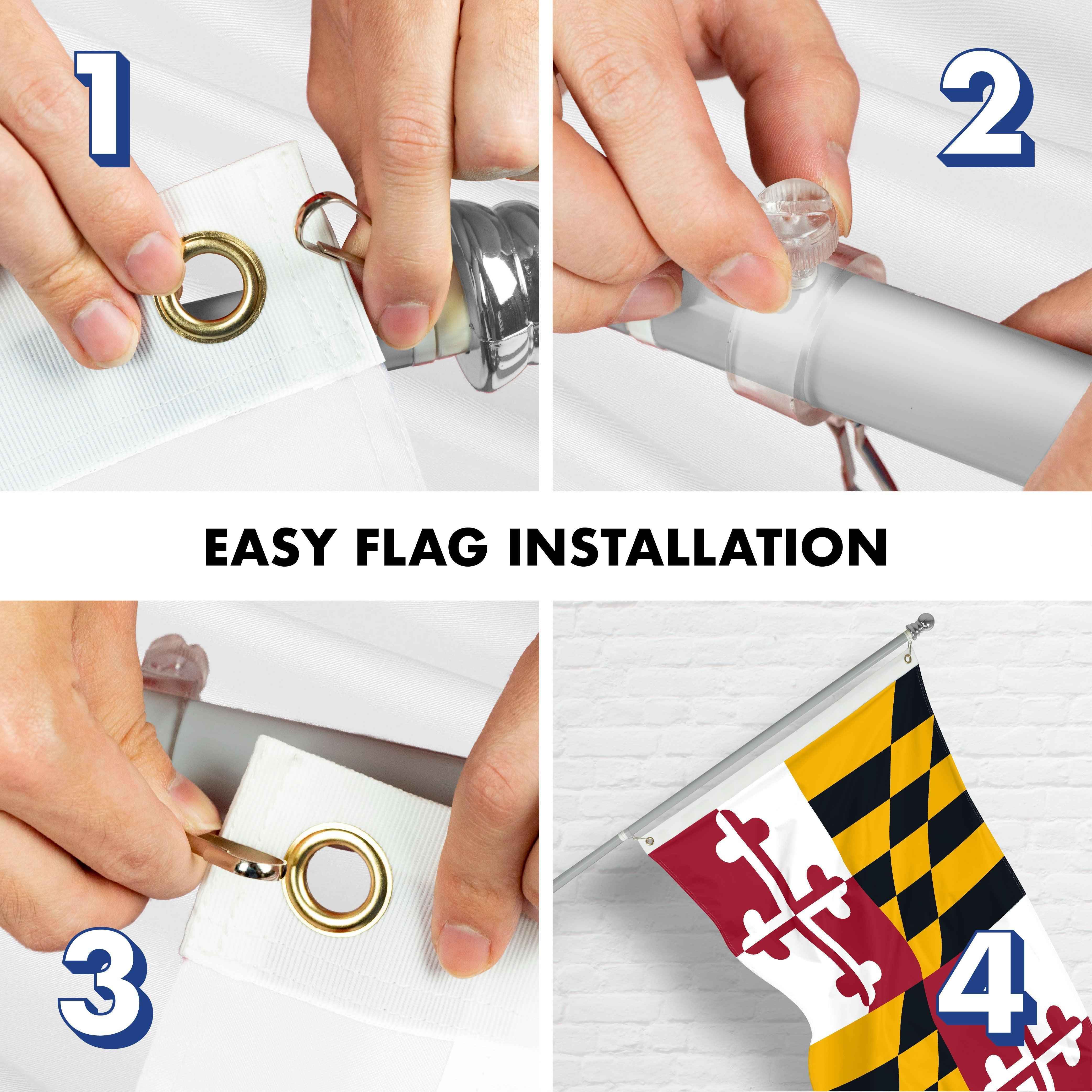 1

2

EASY FLAG INSTALLATION

3

4