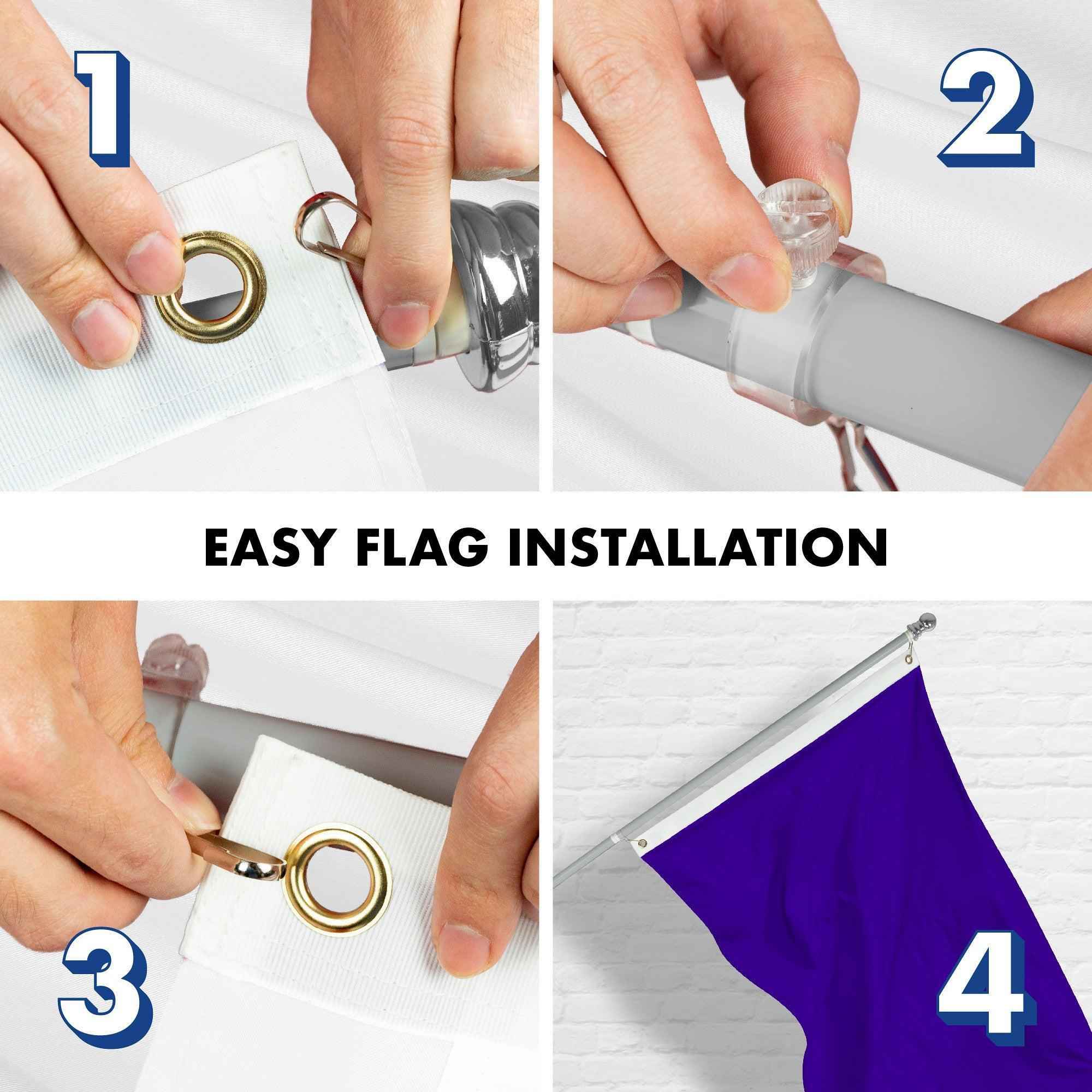 1

2

EASY FLAG INSTALLATION

3

4