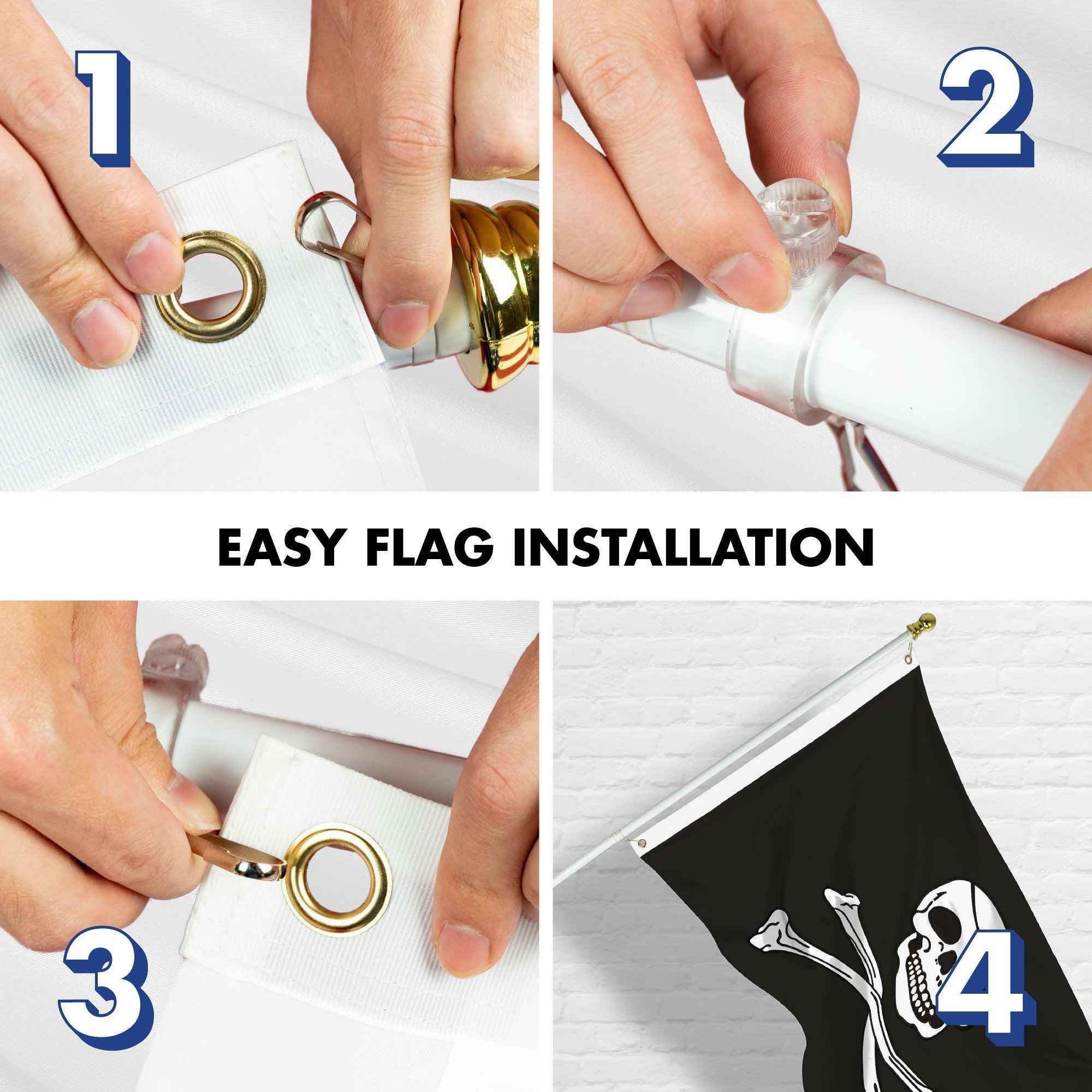 1

2

EASY FLAG INSTALLATION

3

4