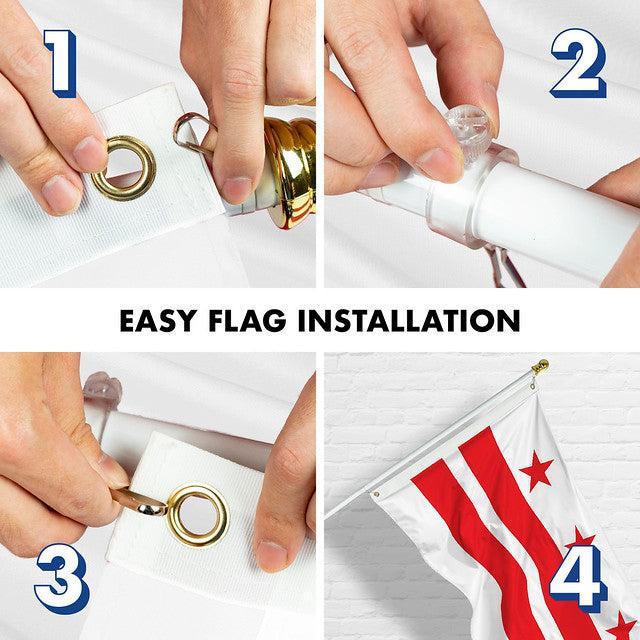 1

2

EASY FLAG INSTALLATION

3

4