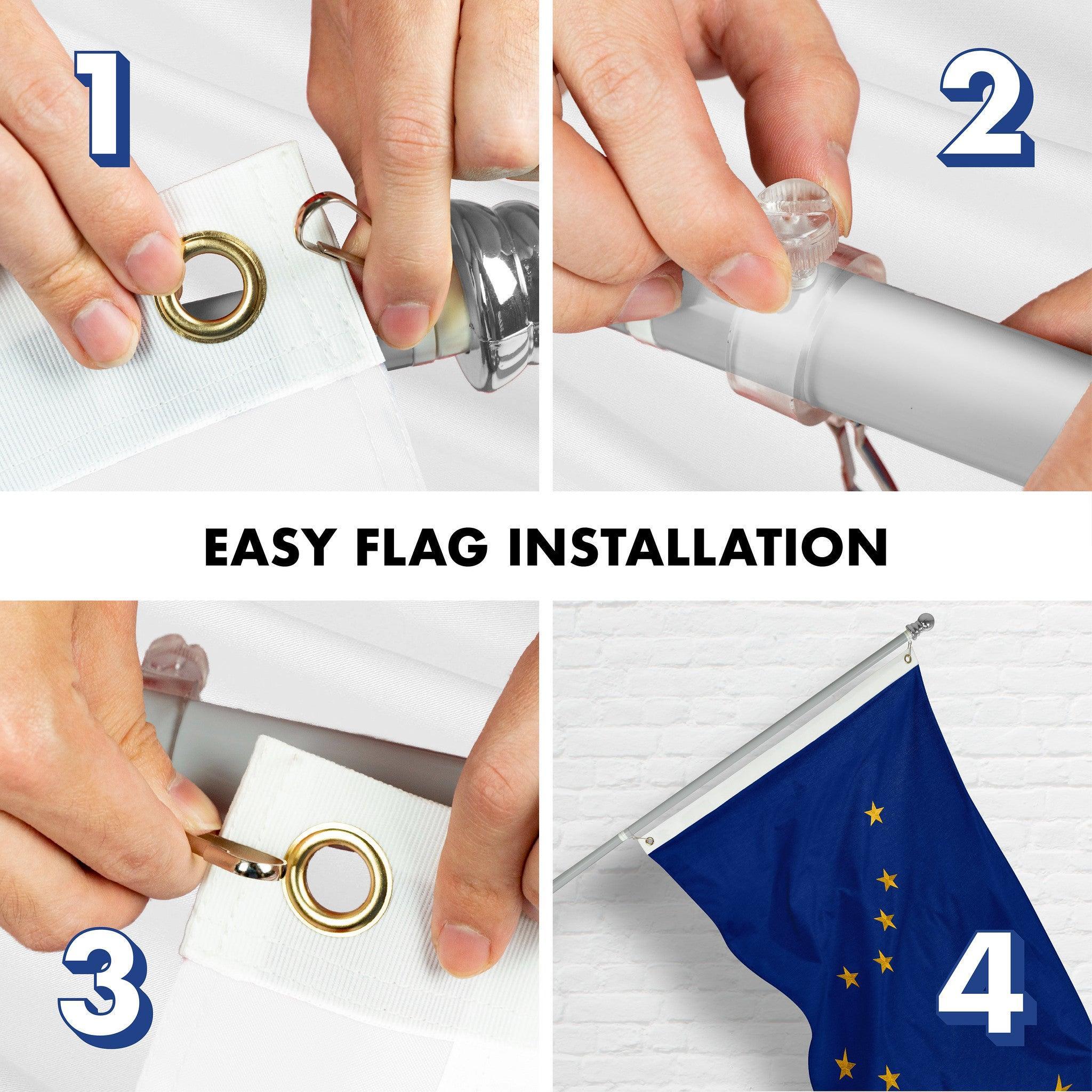 1

2

EASY FLAG INSTALLATION

3

4