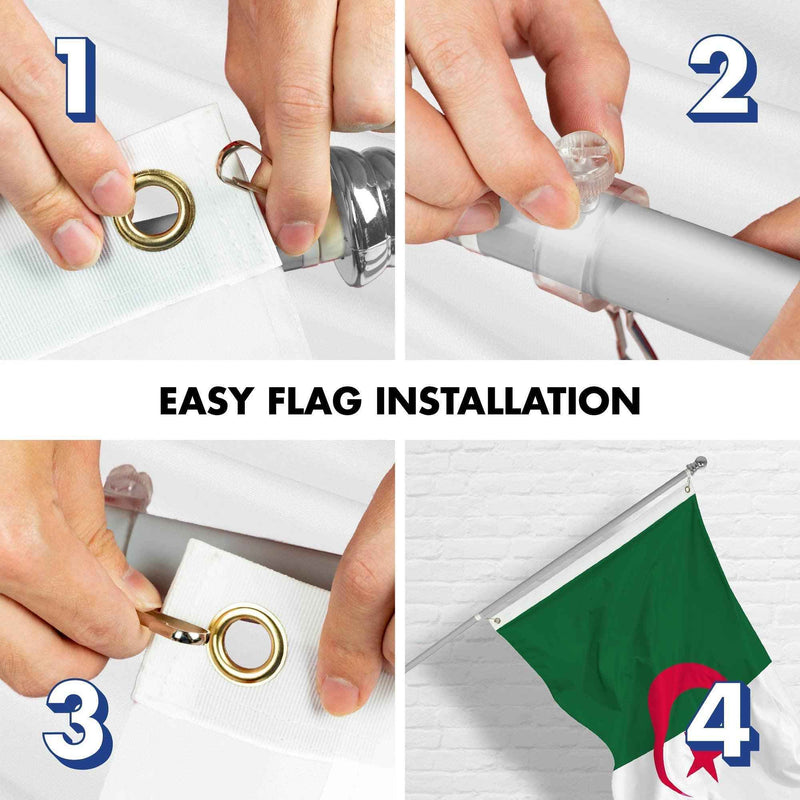 1

2

EASY FLAG INSTALLATION

3

4