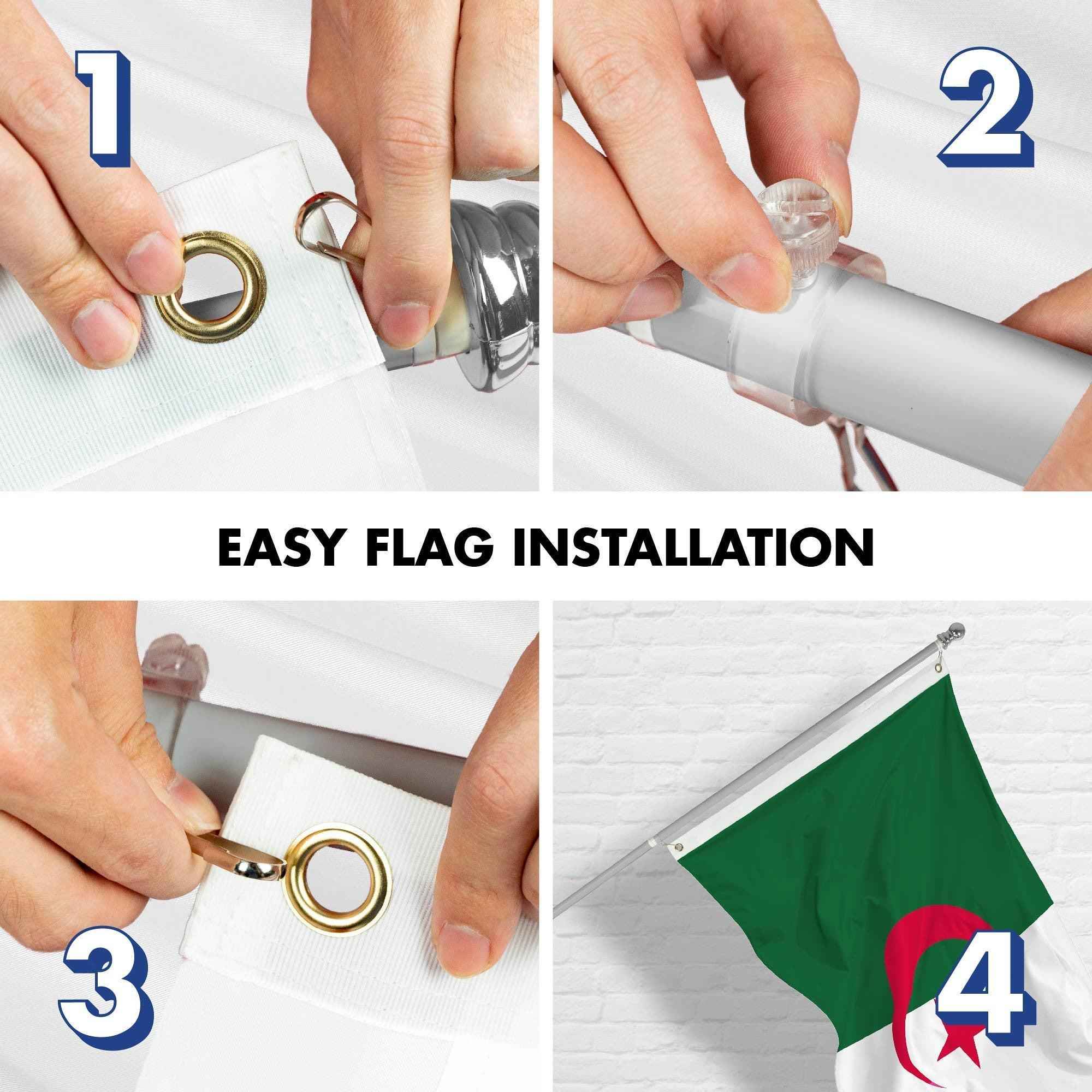 1

2

EASY FLAG INSTALLATION

3

4