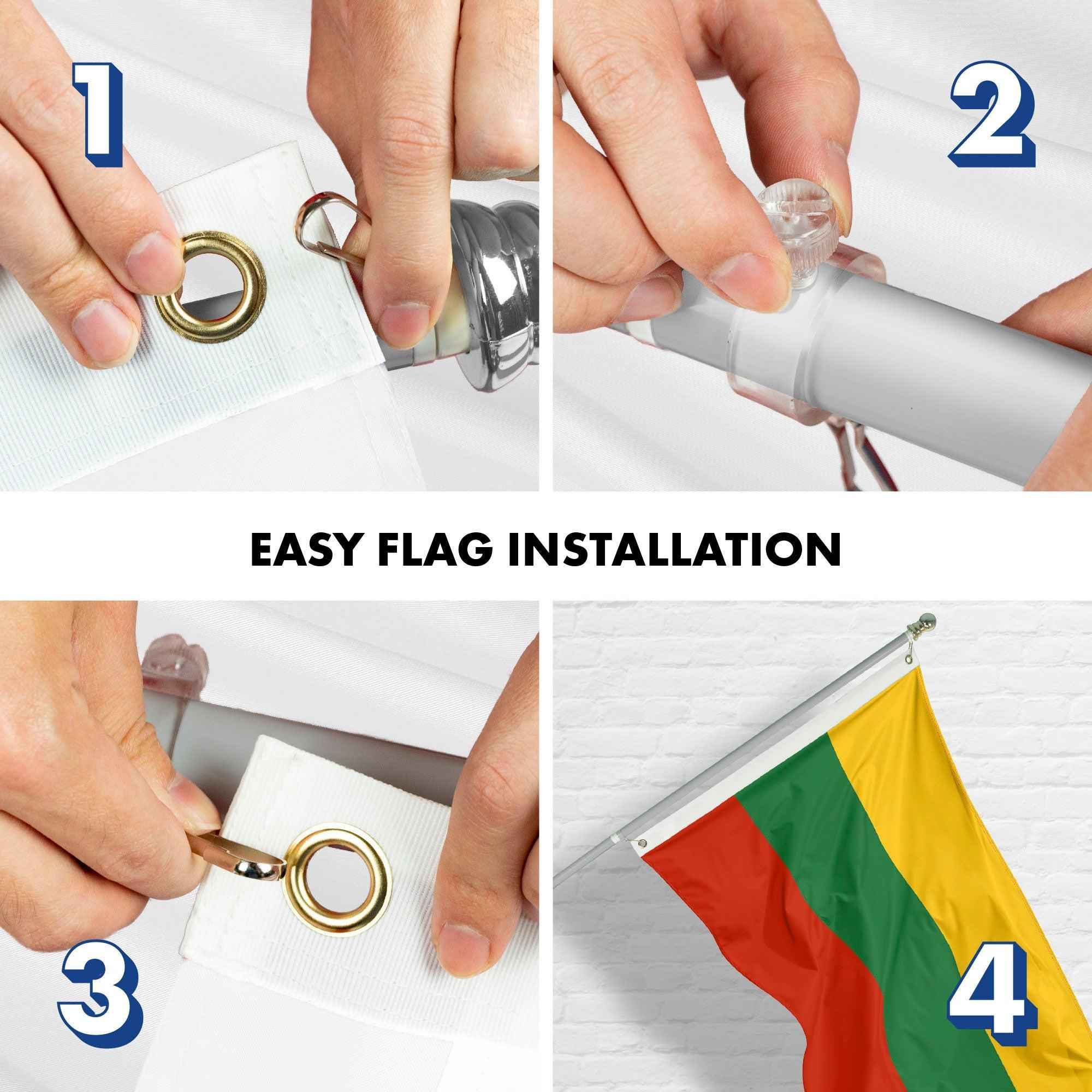 1

2

EASY FLAG INSTALLATION

3

4