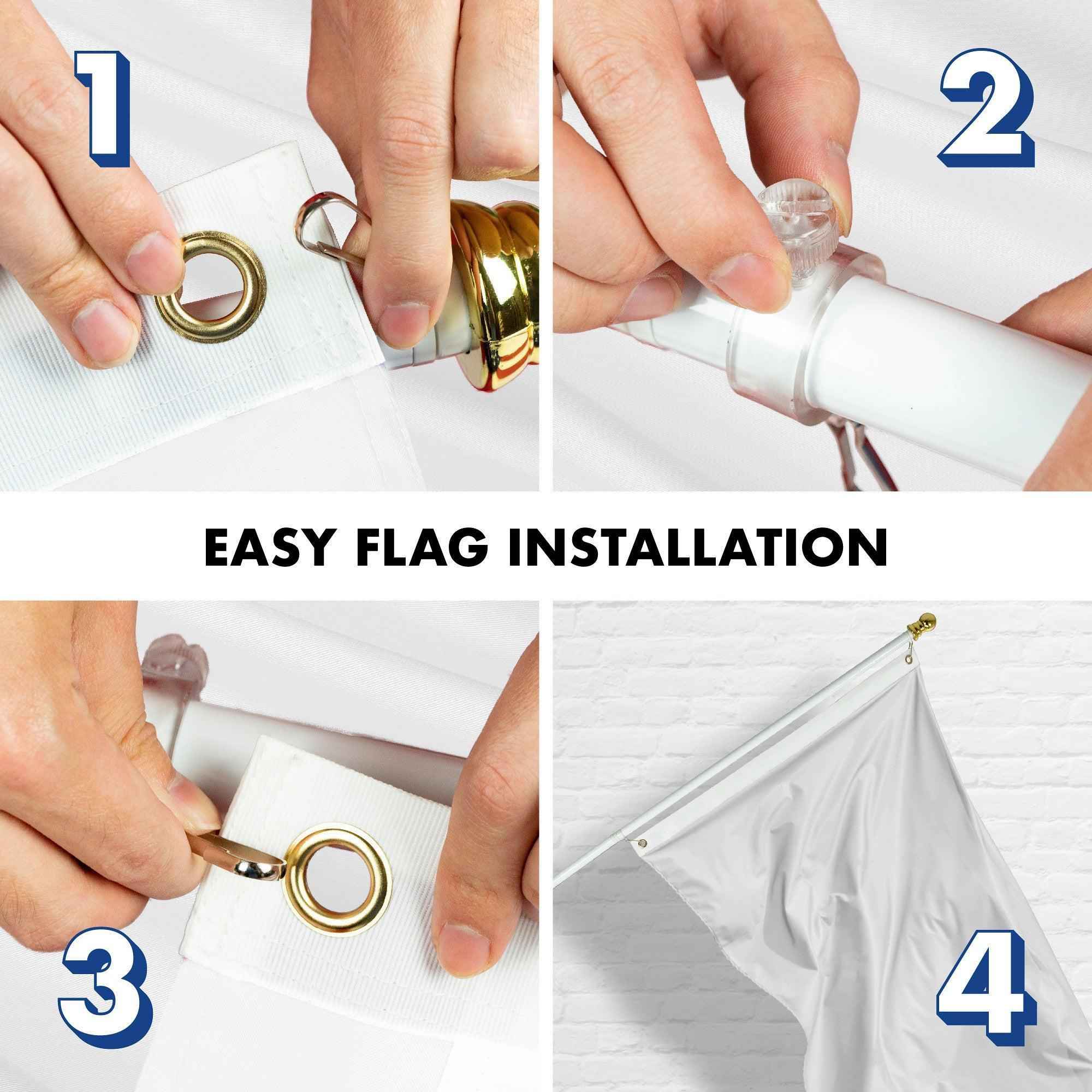 1

2

EASY FLAG INSTALLATION

3

4