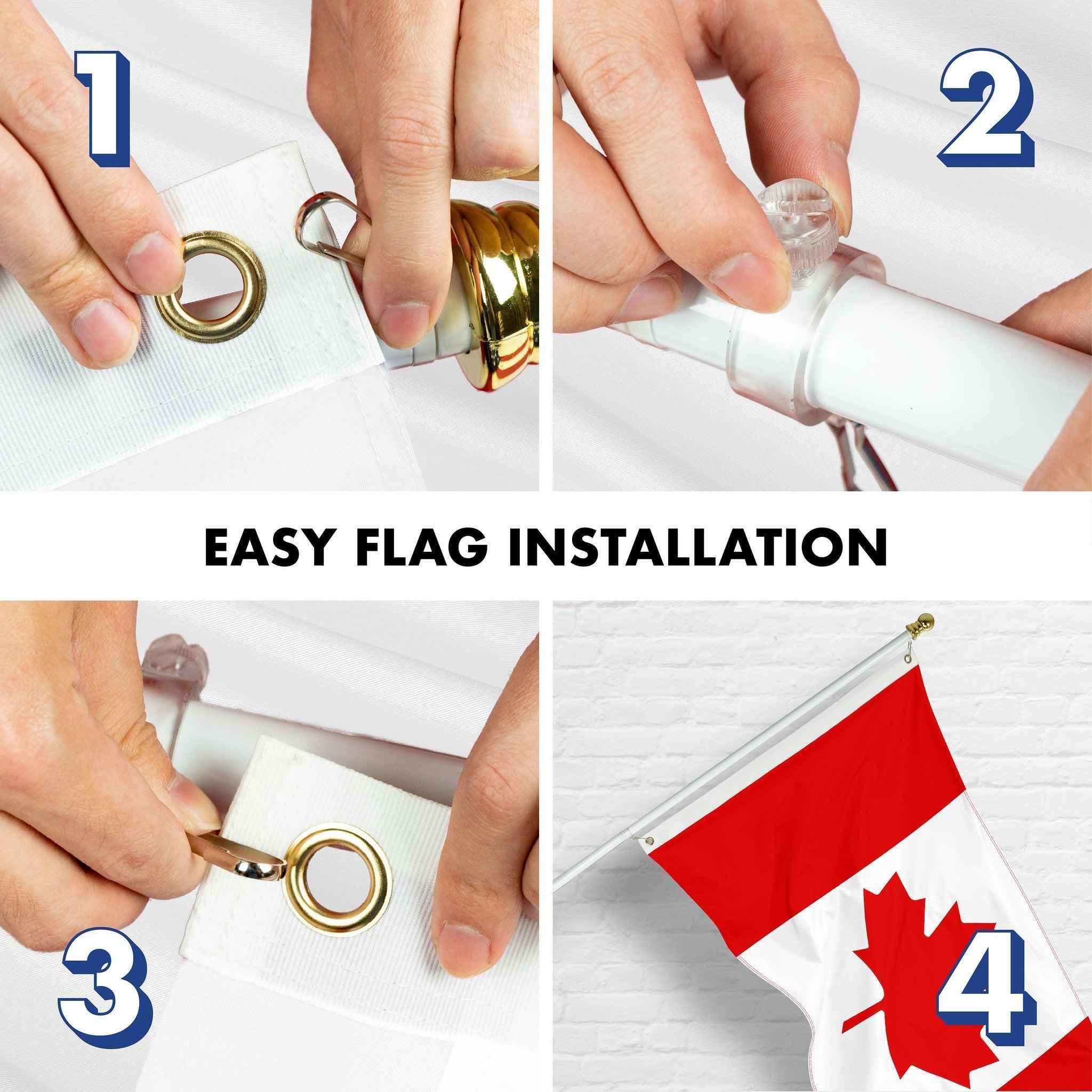 1

2

EASY FLAG INSTALLATION

3

4