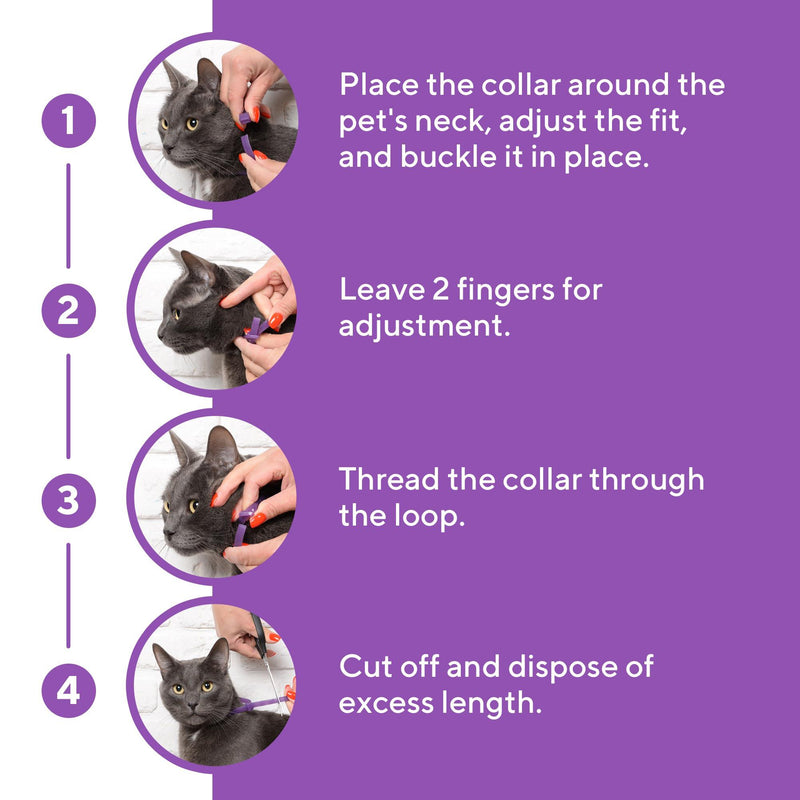 1
Place the collar around the pet's neck, adjust the fit, and buckle it in place.

2
Leave 2 fingers for adjustment.

3
Thread the collar through the loop.

4
Cut off and dispose of excess length.