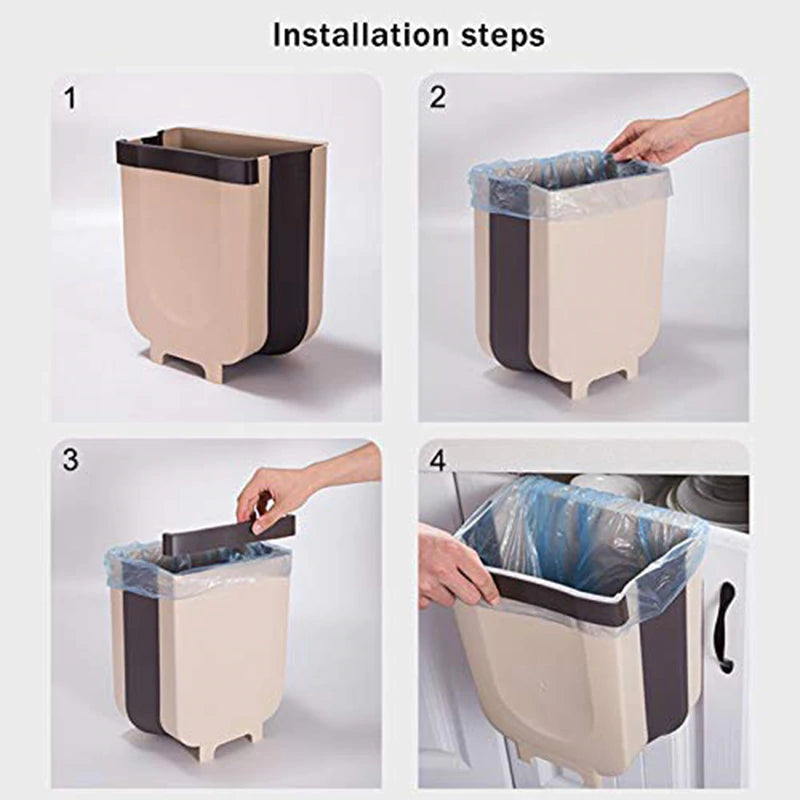 Installation steps

1

2

3

4