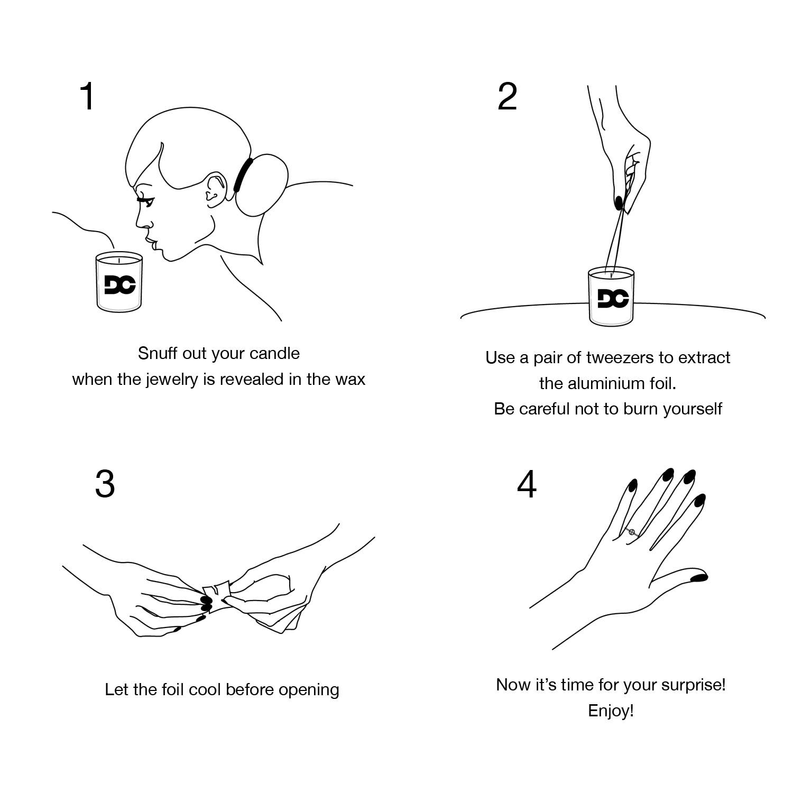 1

DC

Snuff out your candle
when the jewelry is revealed in the wax

2

DC

Use a pair of tweezers to extract
the aluminium foil.
Be careful not to burn yourself

3

Let the foil cool before opening

4

Now it's time for your surprise!
Enjoy!